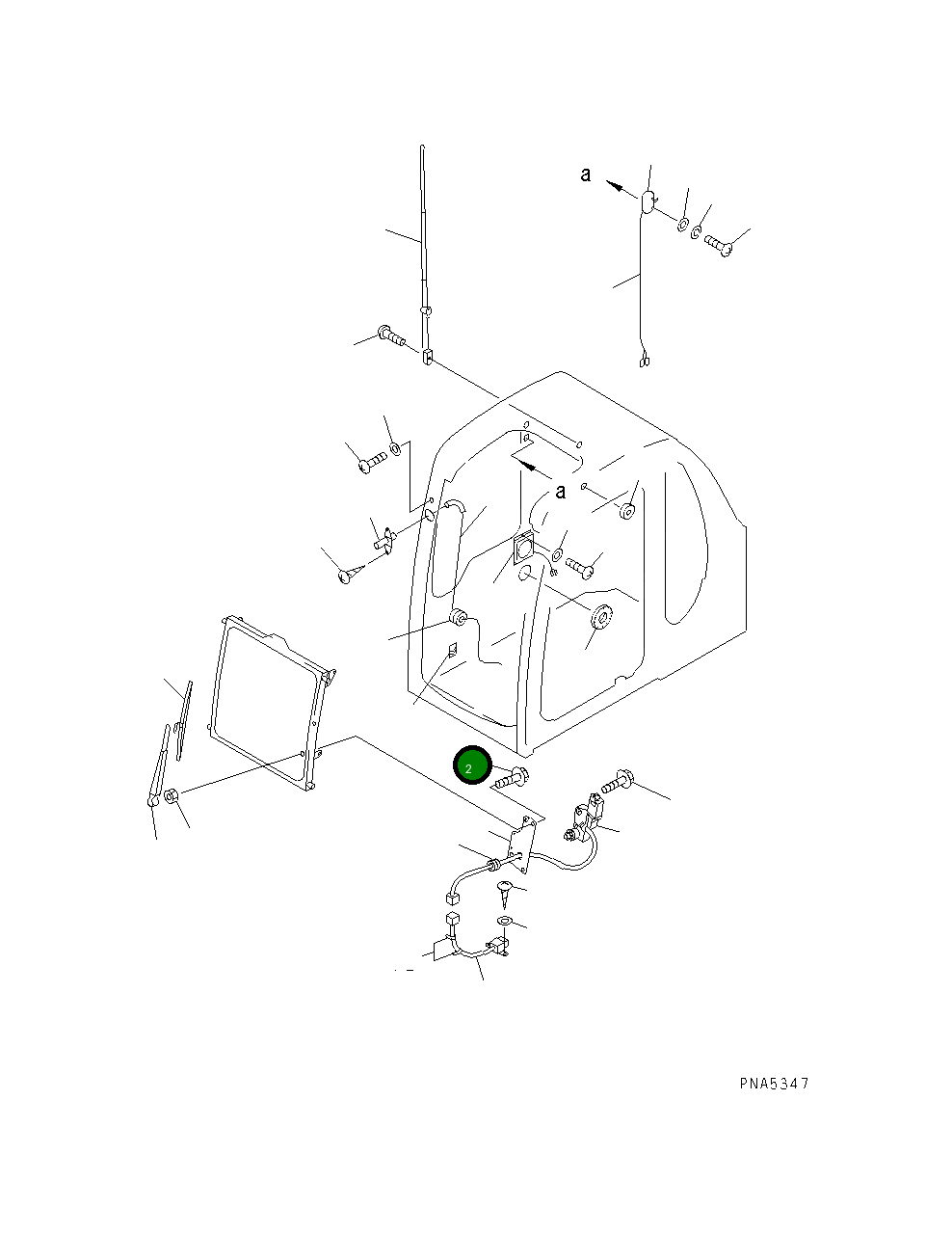 a

a

2

PNA5347