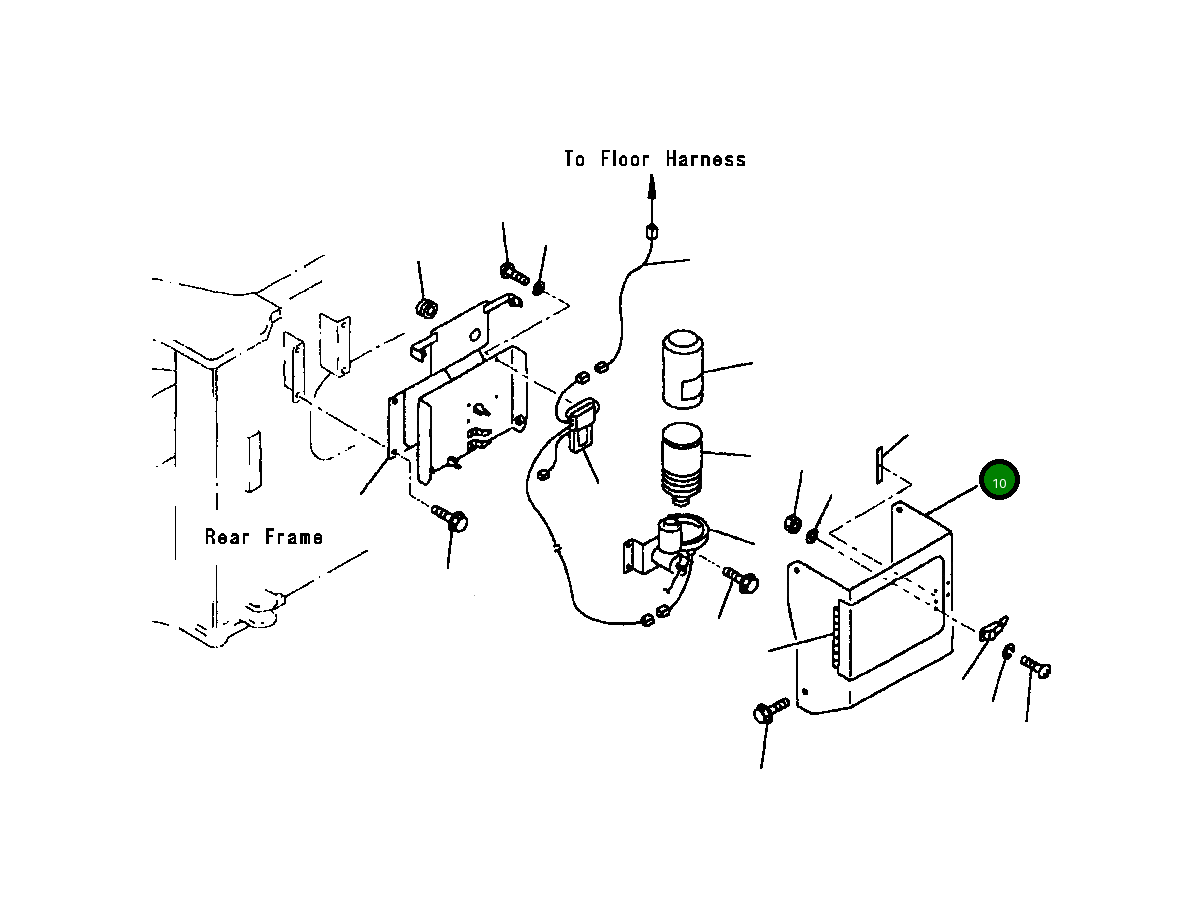 To Floor Harness

Rear Frame

10