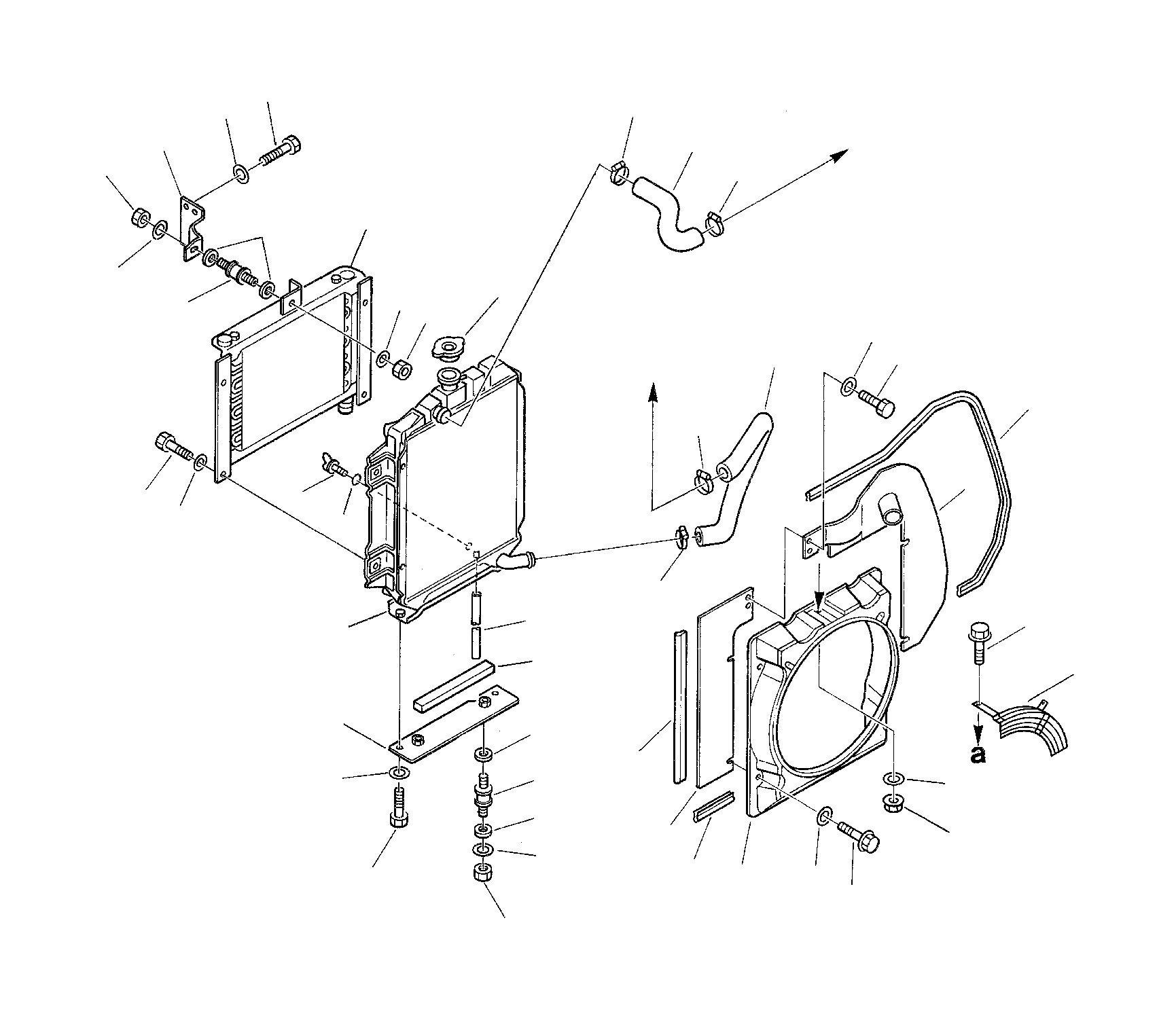 a