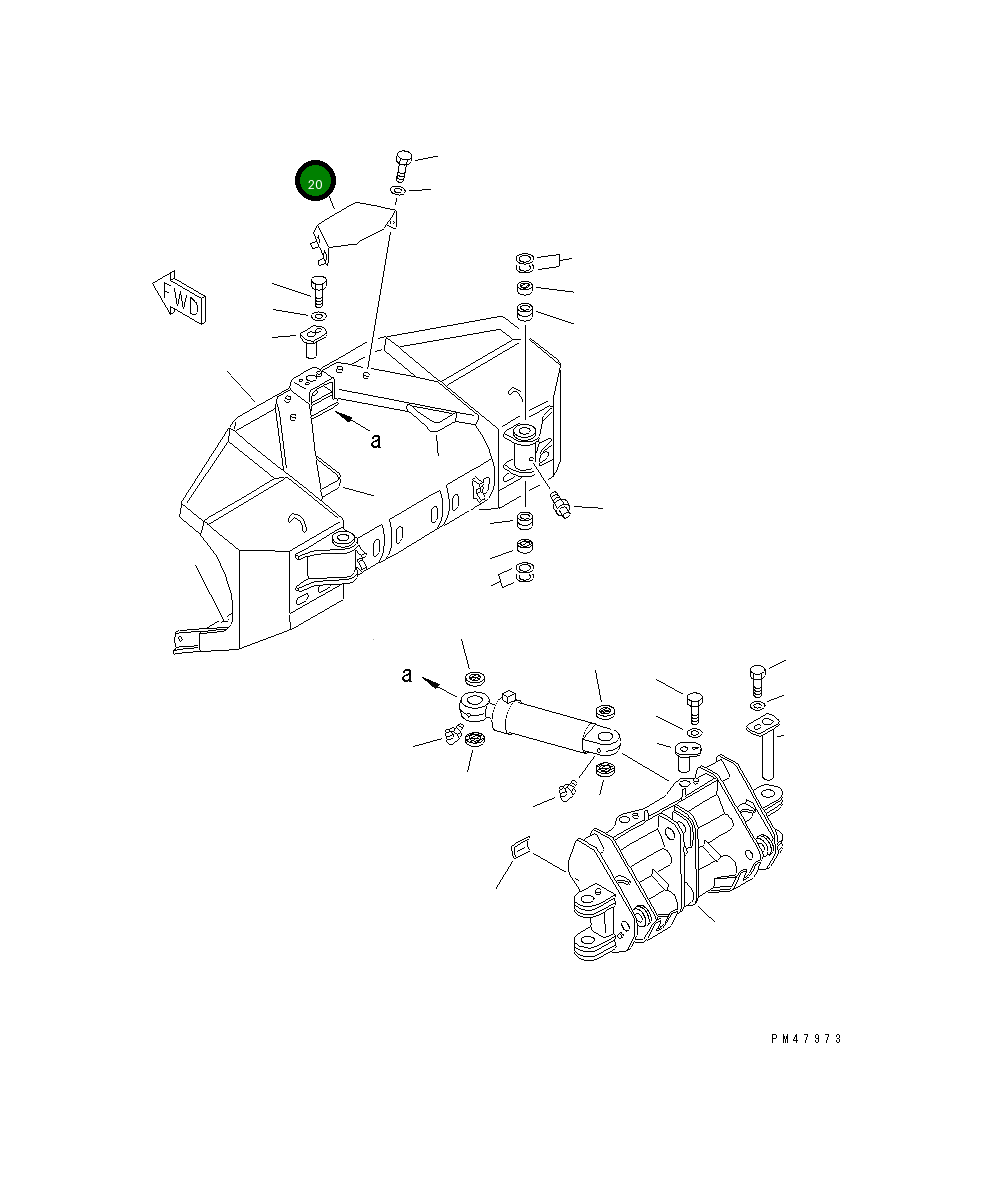 20

FWD

a

a

PM47973