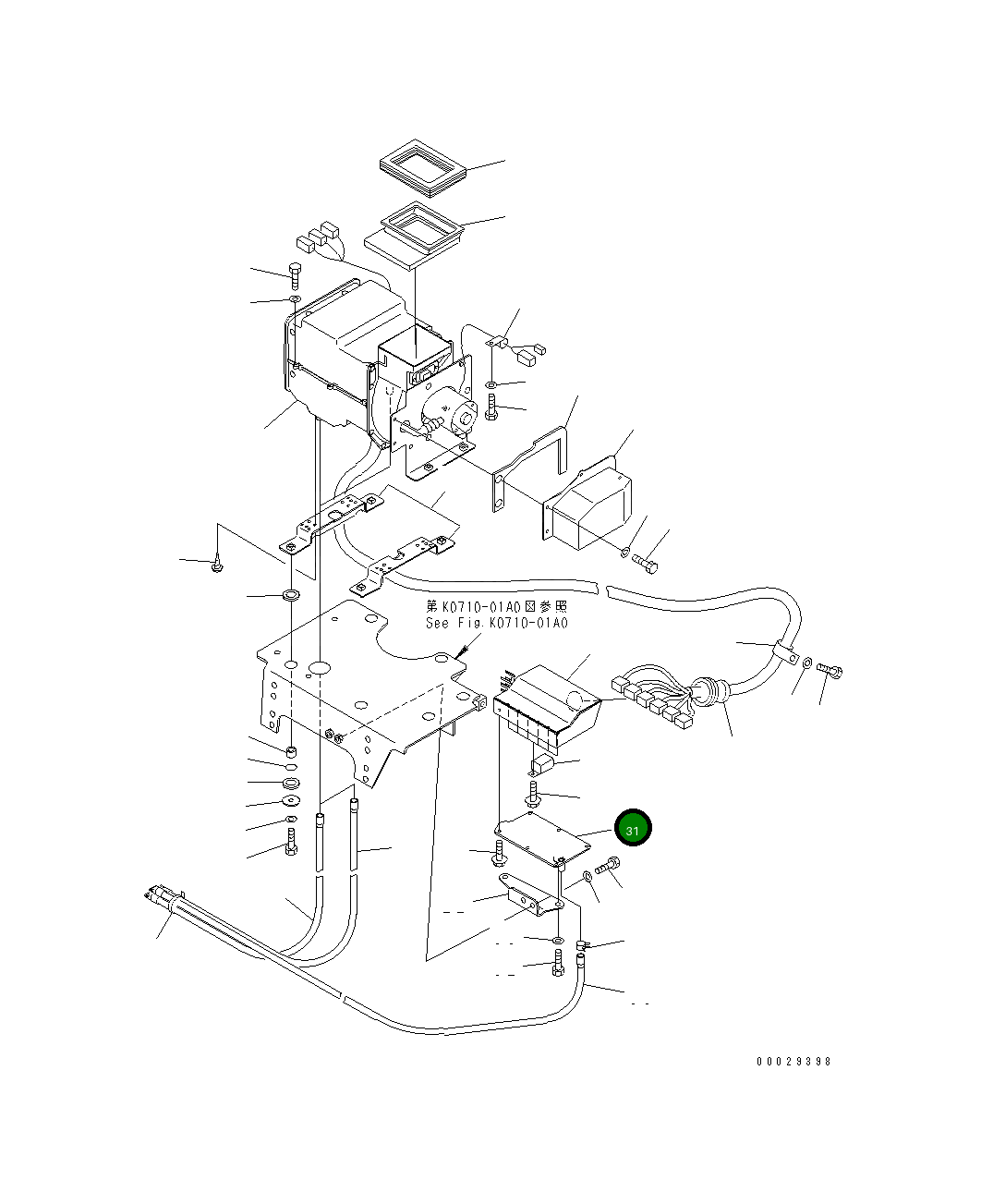 第K0710-01A0図参照
See Fig.K0710-01A0

31

00029398