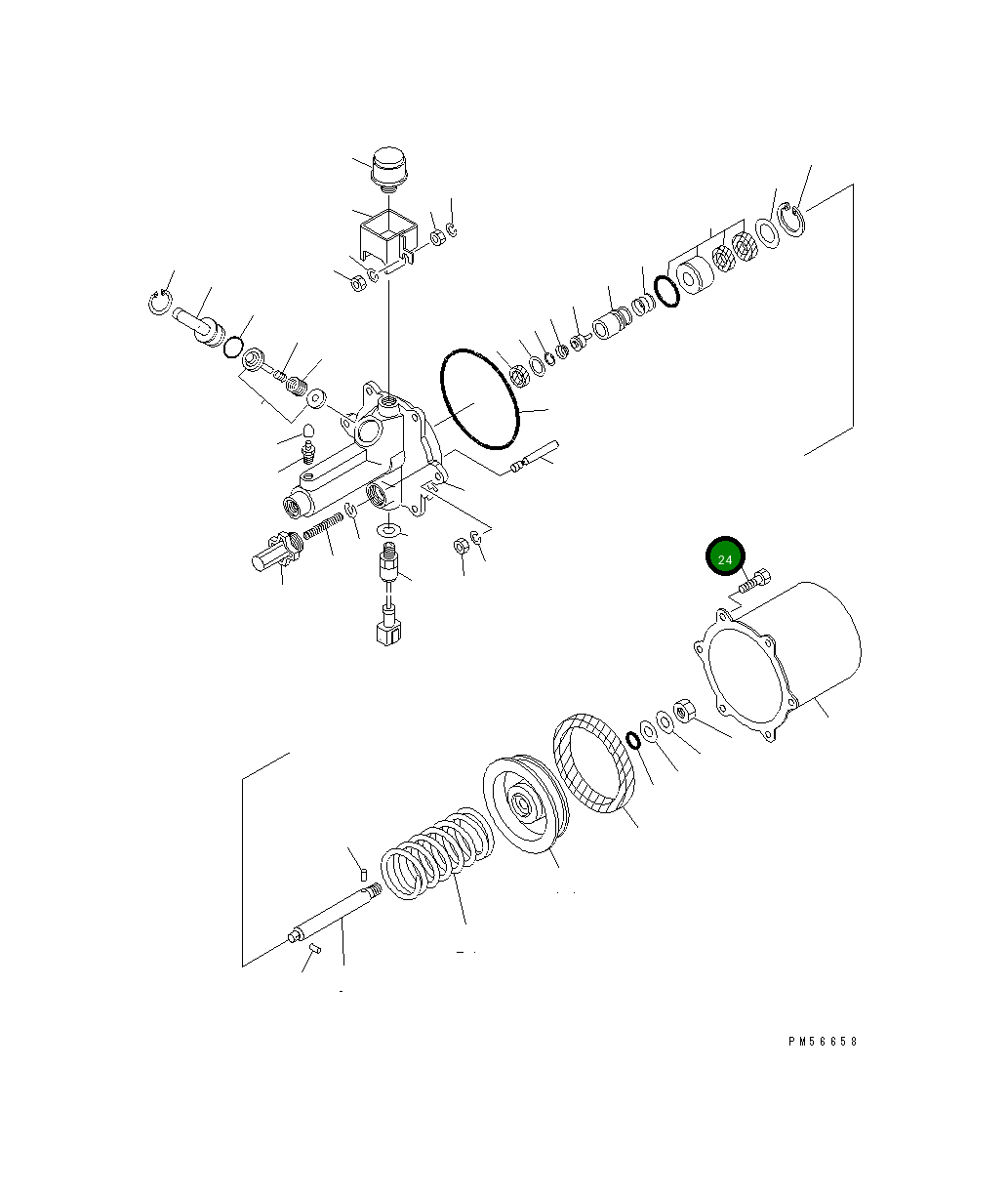 24

PM56658