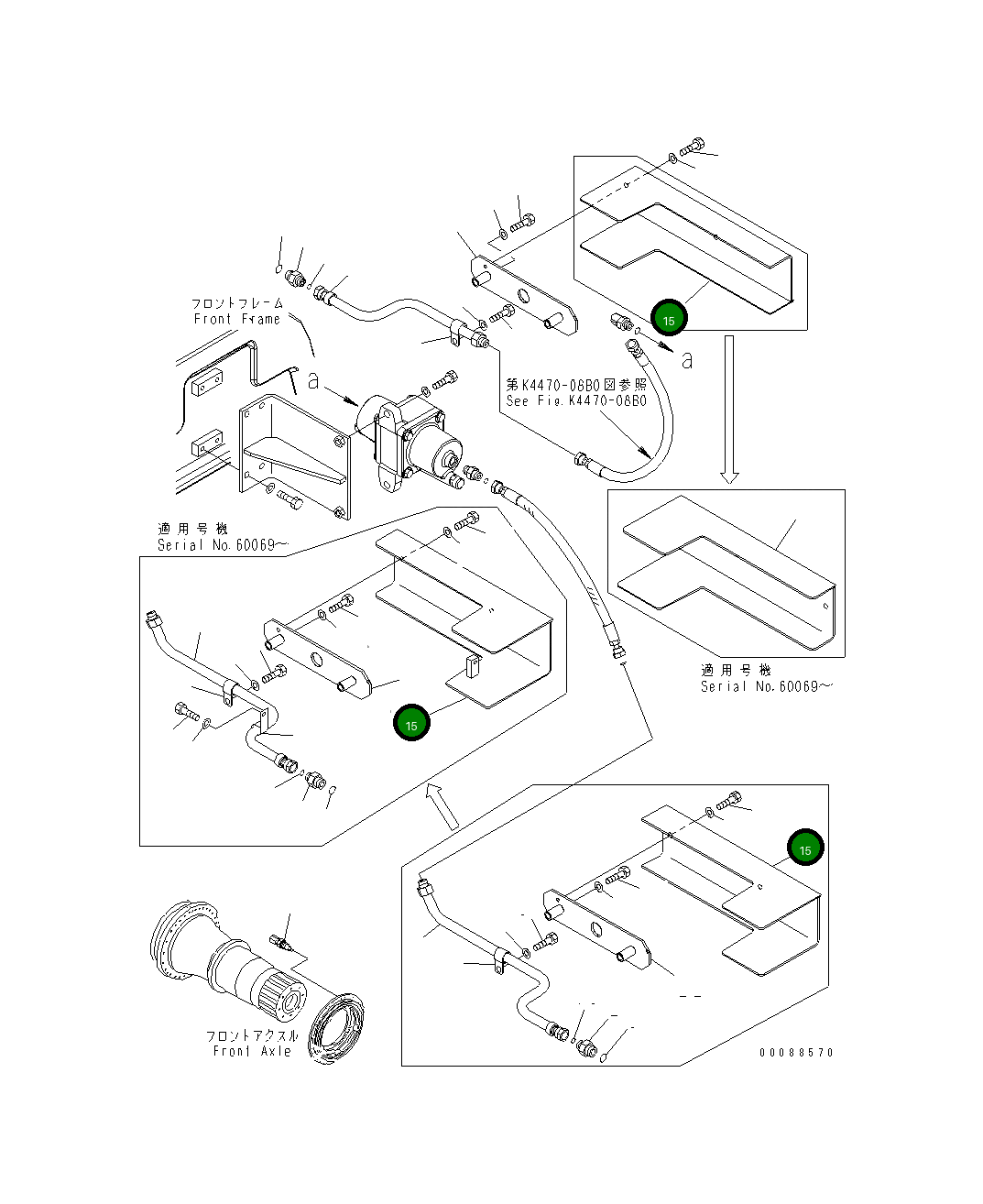 フロントフレーム
Front Frame

a

15

a

第K4470-06B0図参照
See Fig.K4470-06B0

適用号機
Serial No.60069~

15

適用号機
Serial No.60069~

15

フロントアクスル
Front Axle

00088570