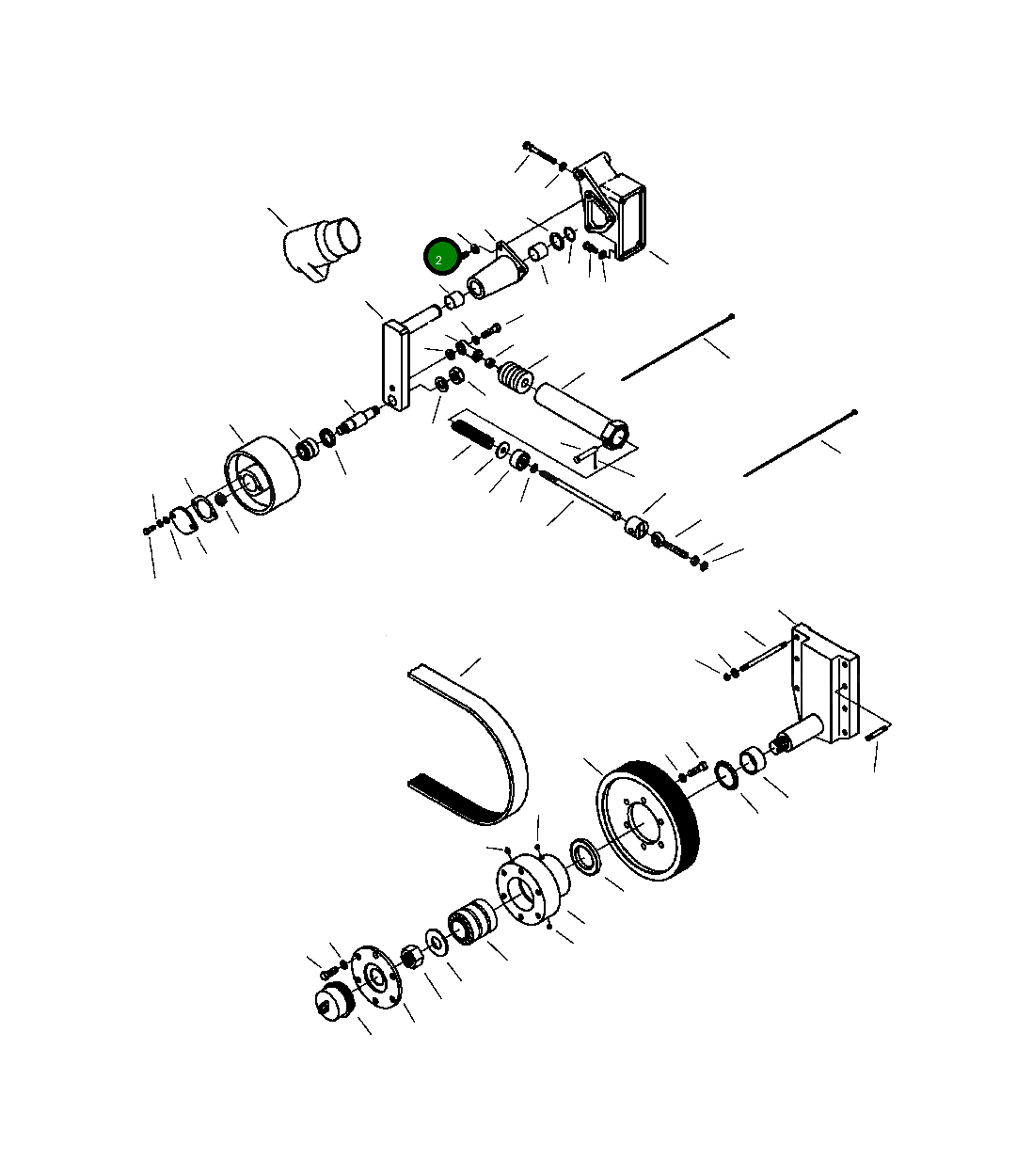 2