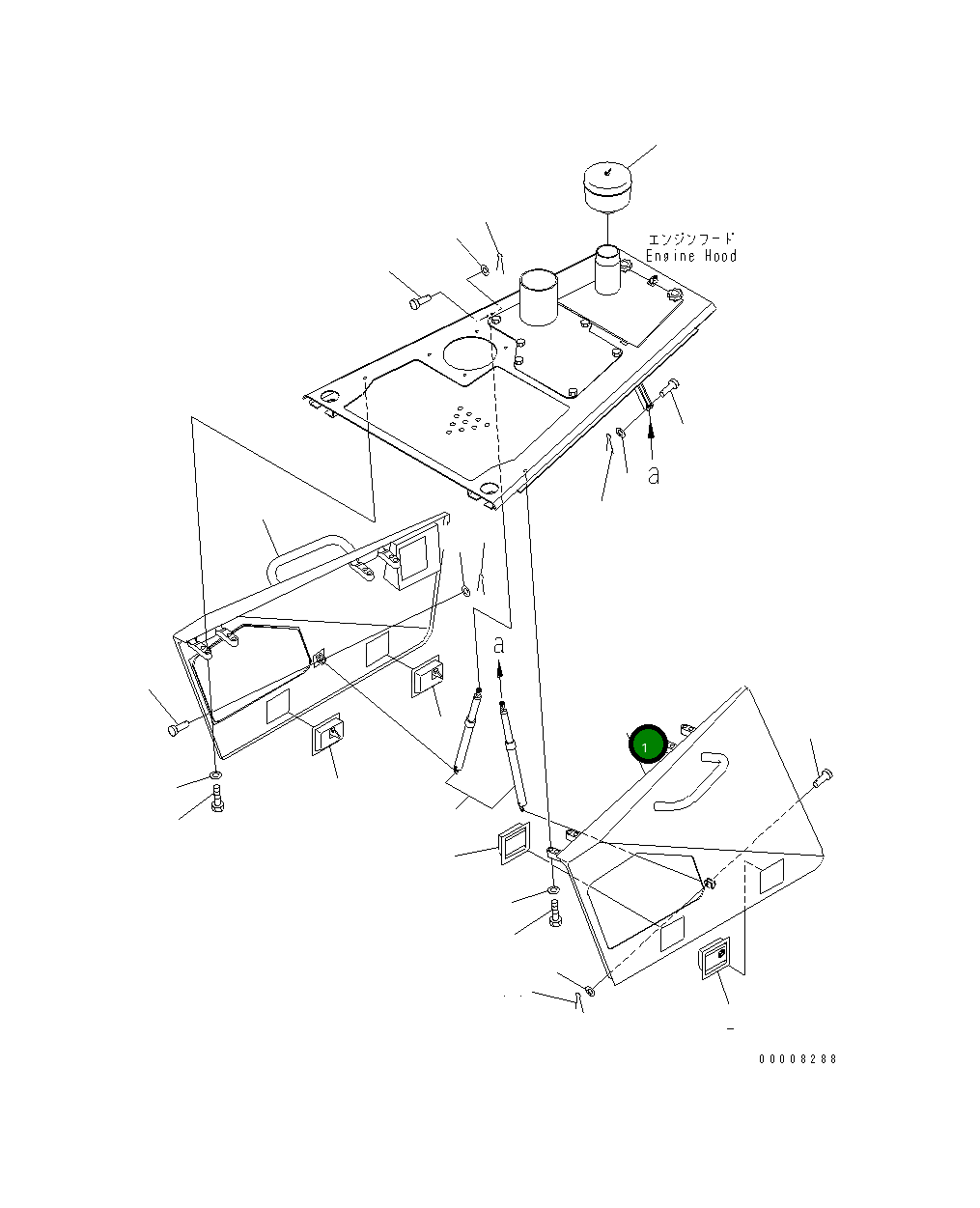 エンジンフード
Engine Hood

a

a

1

00008288