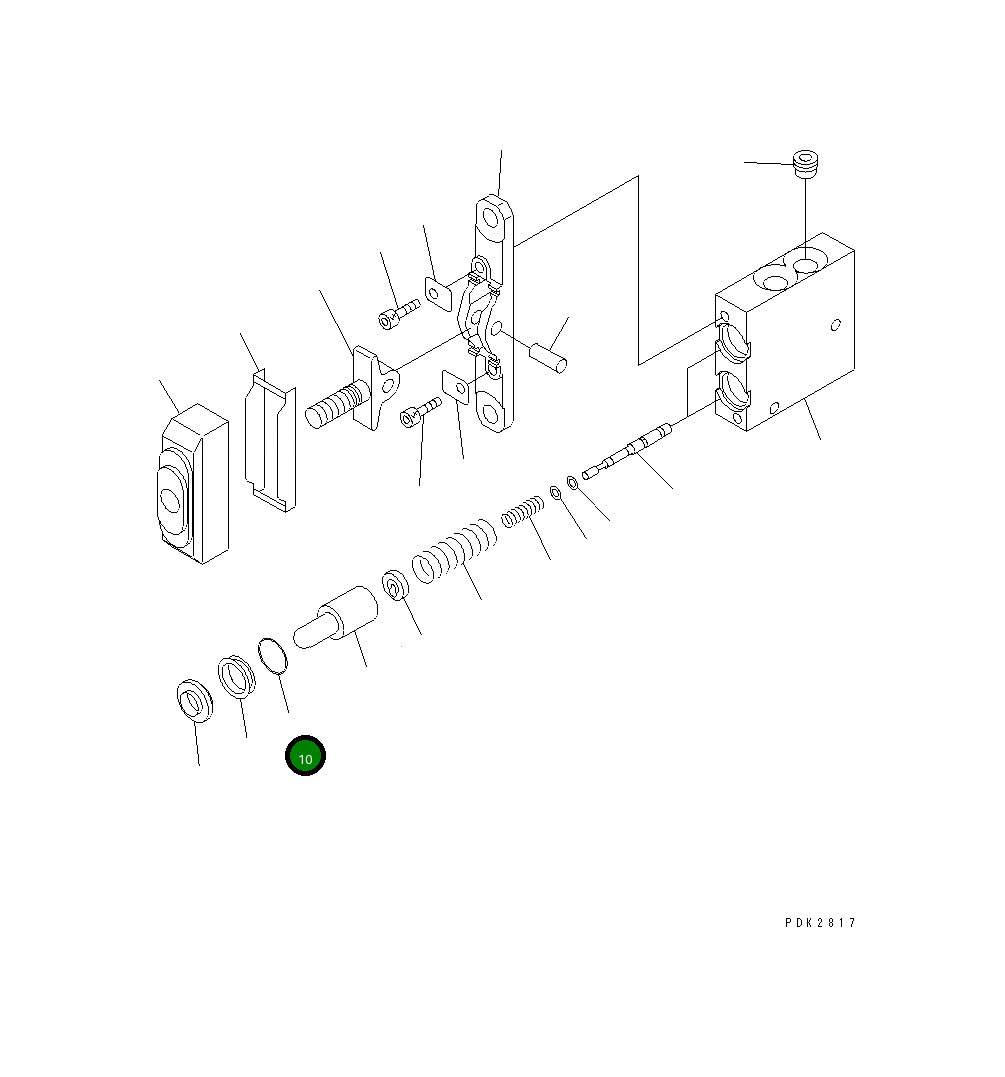 10

PDK2817