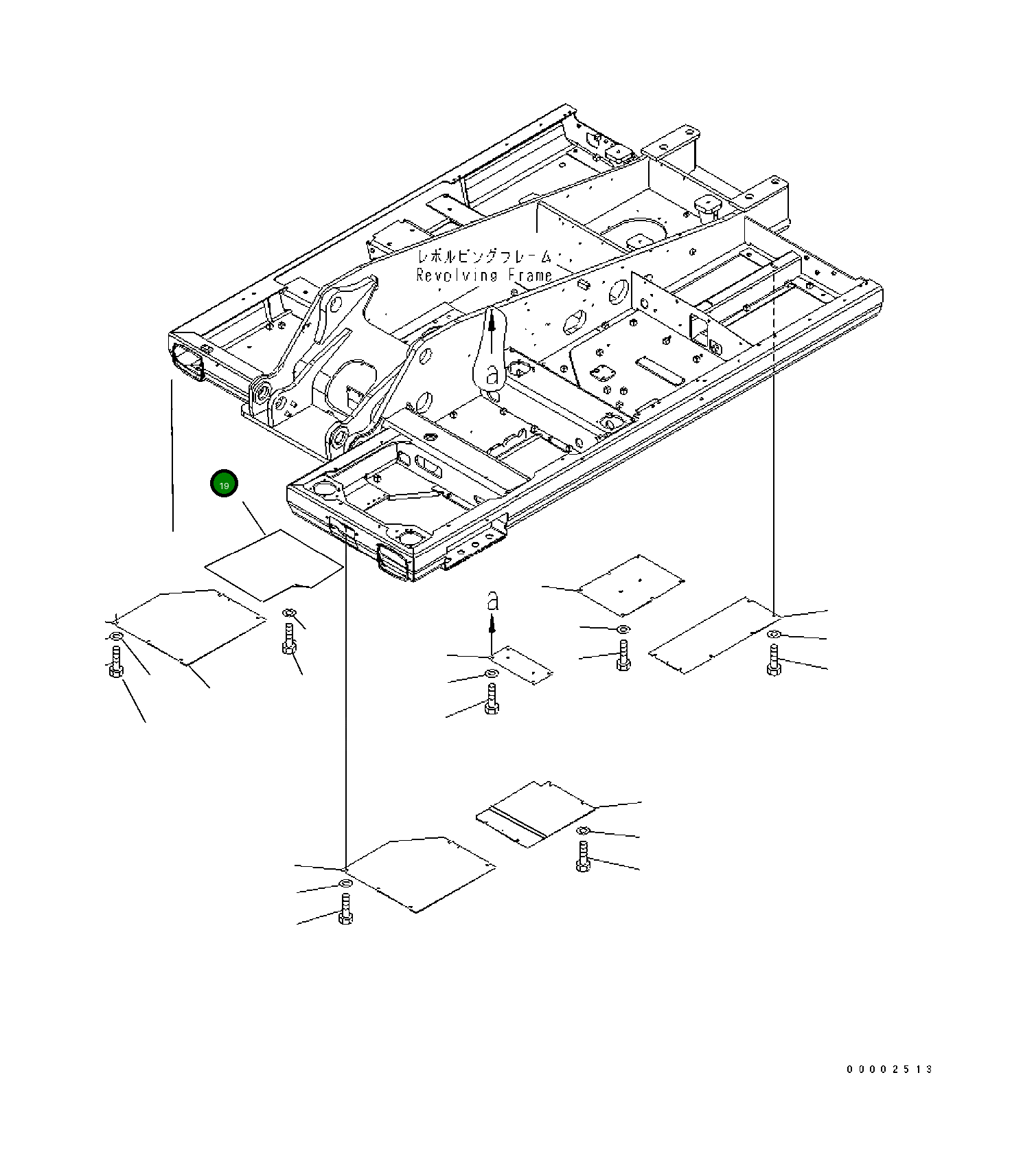 レボルビングフレーム
Revolving Frame

a

19

a

00002513