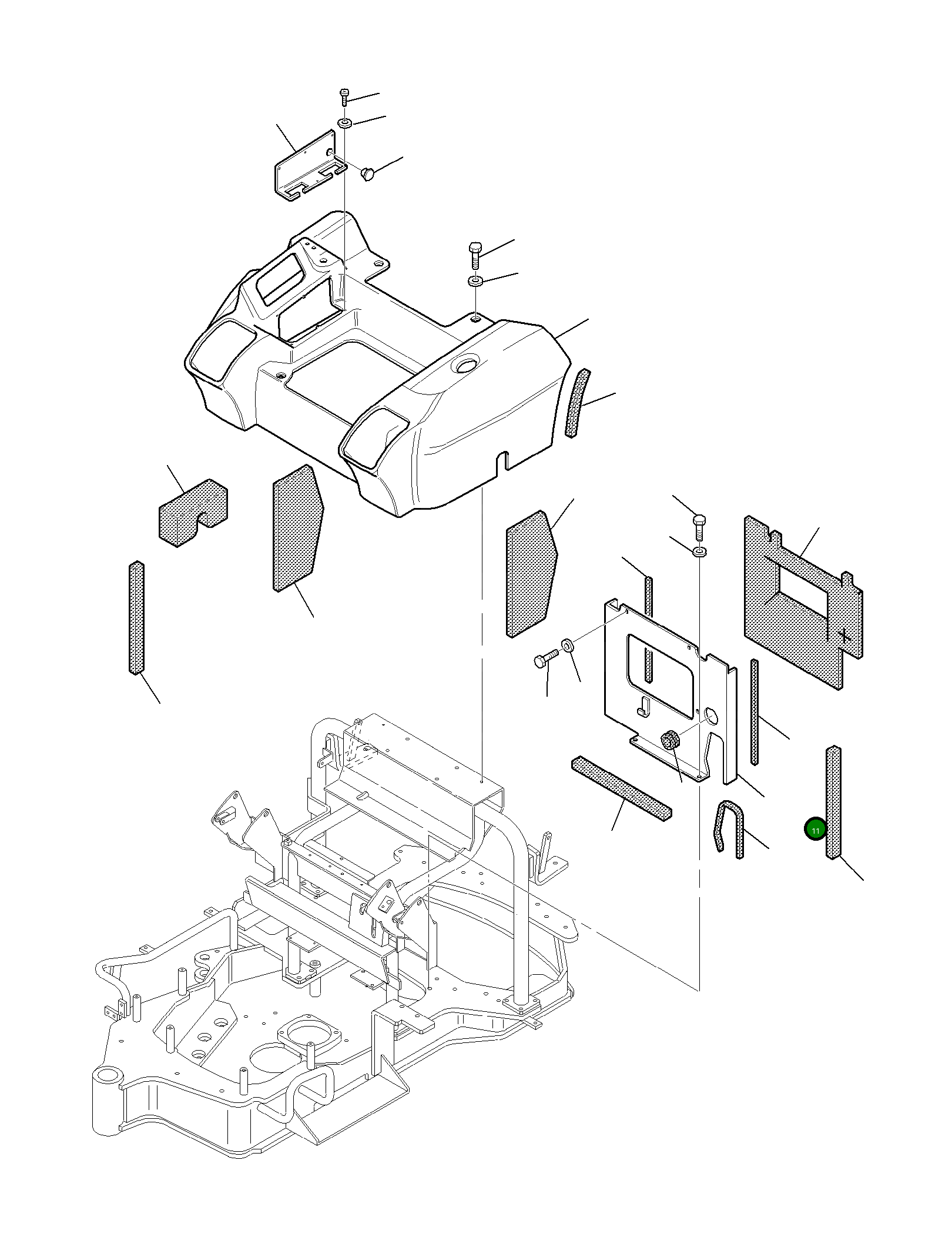 11