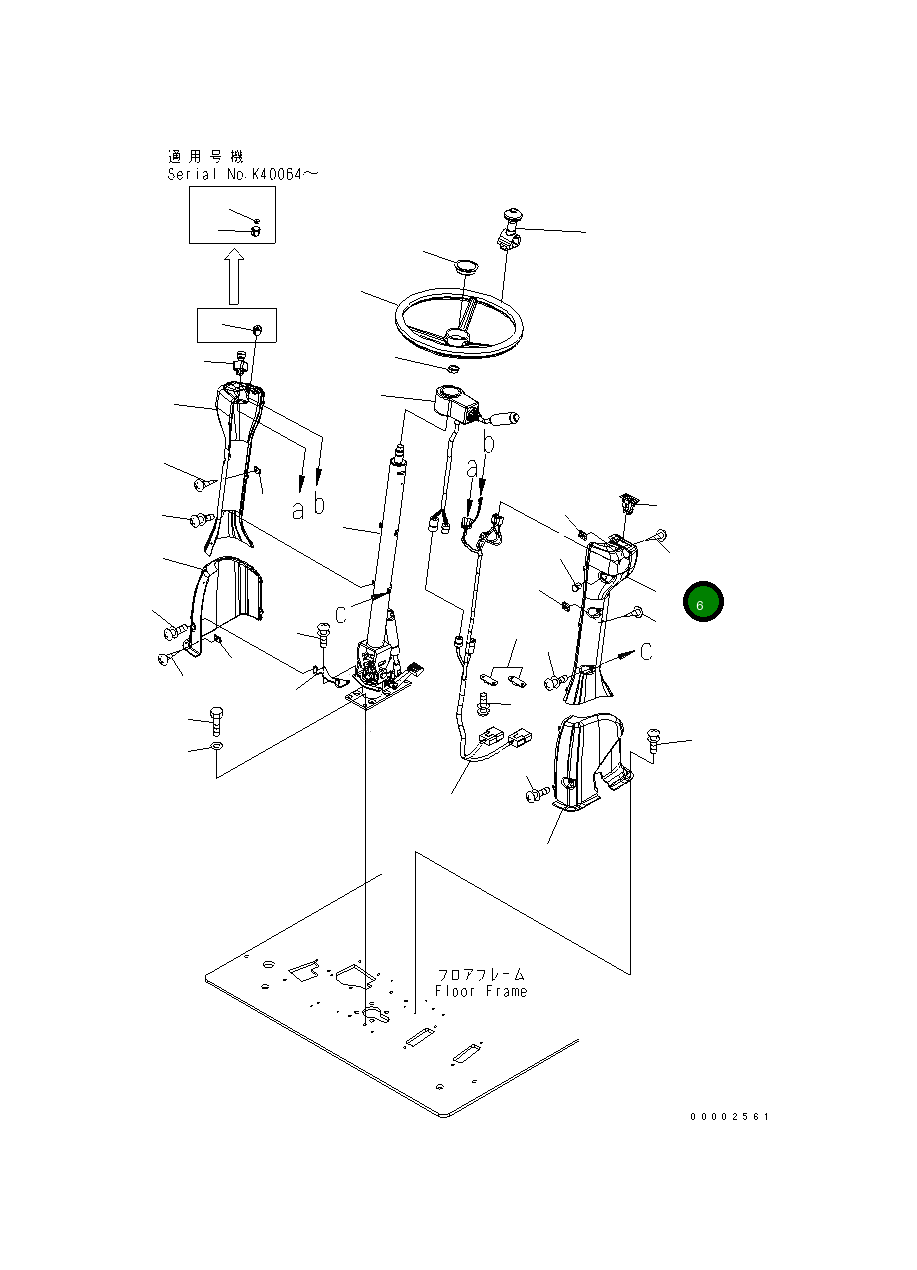 適用号機
Serial No.K40064～

a b

a

b

C

C

6

フロアフレーム
Floor Frame

00002561