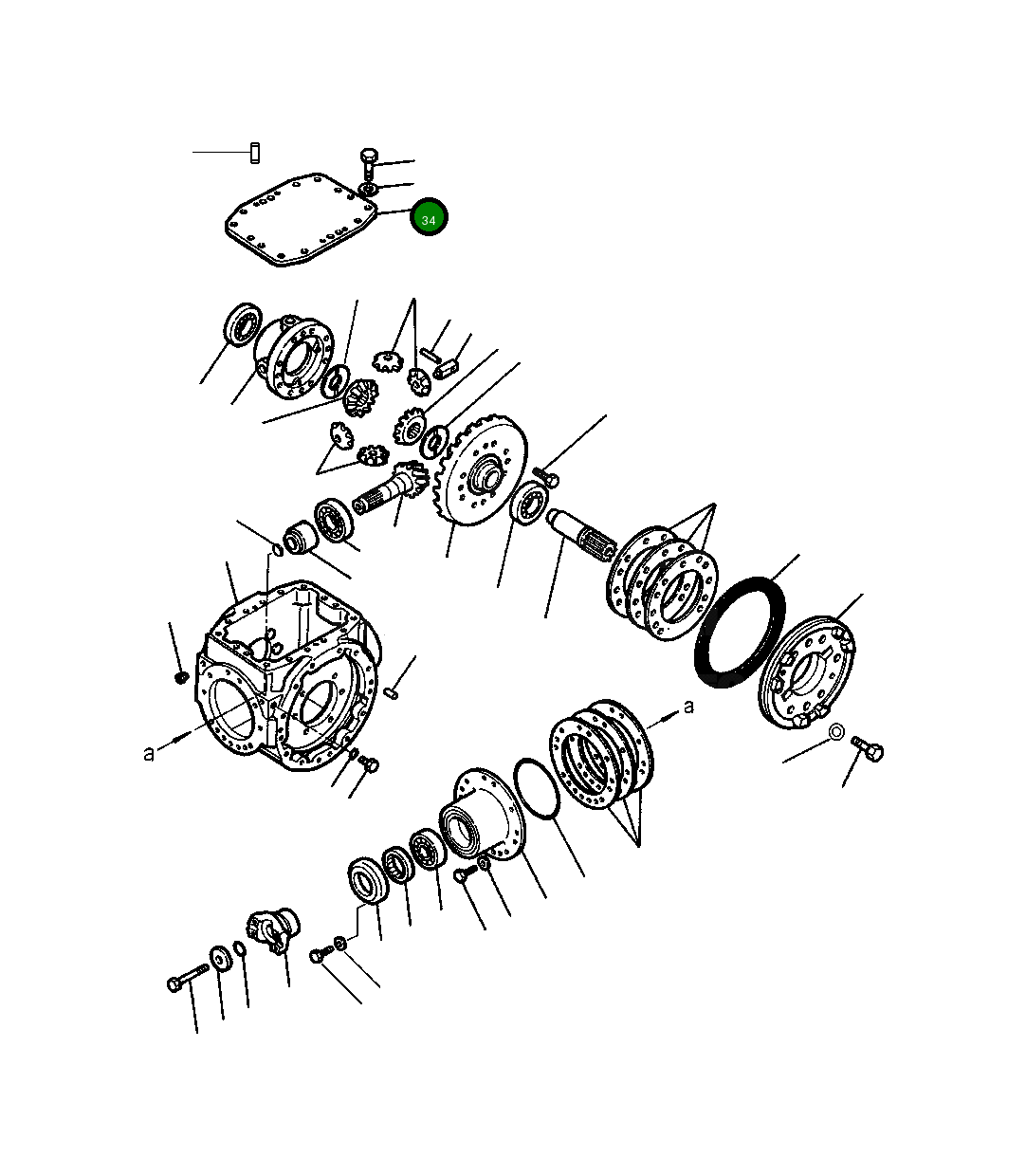 34

a

a