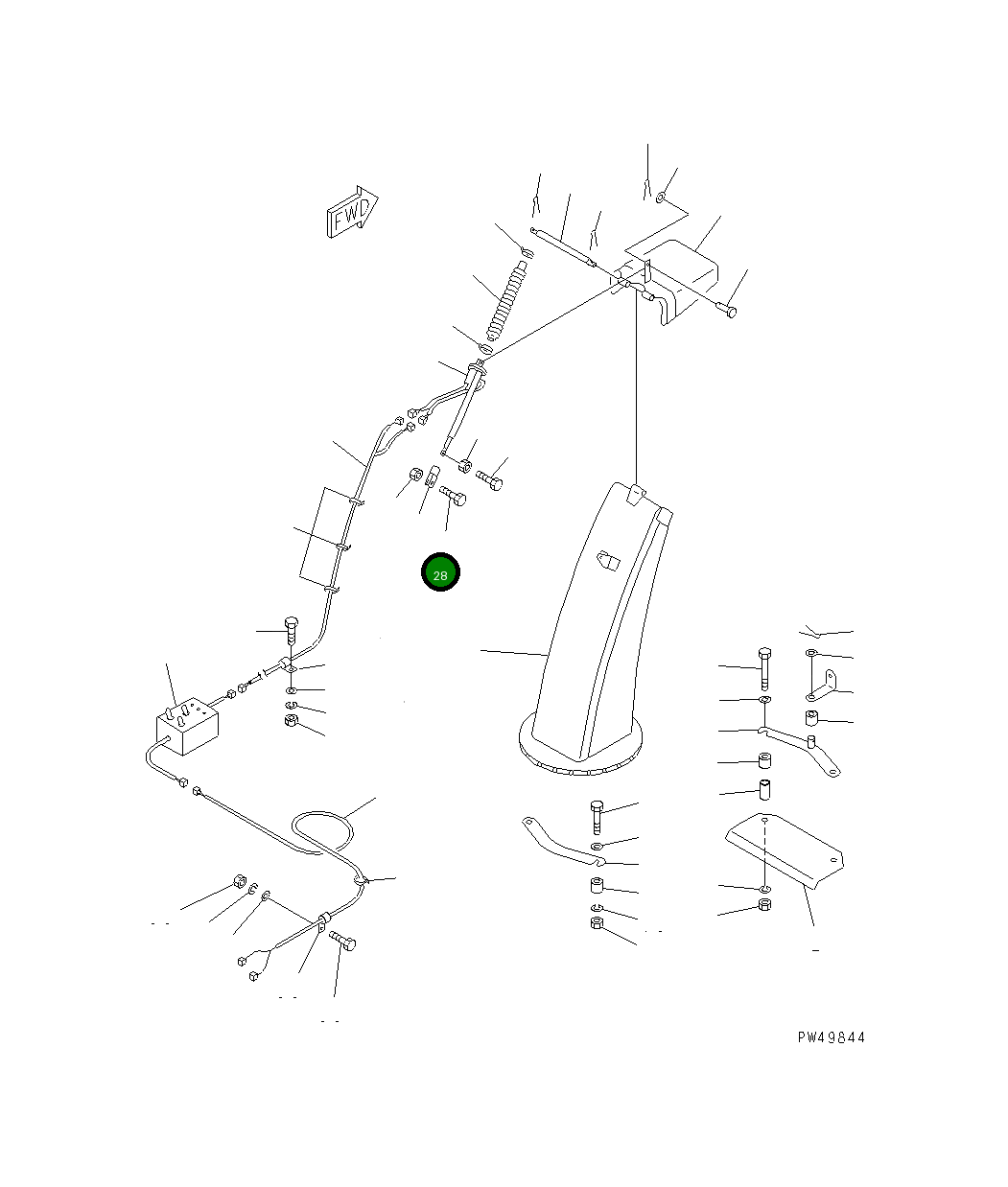 FWD

28

PW49844