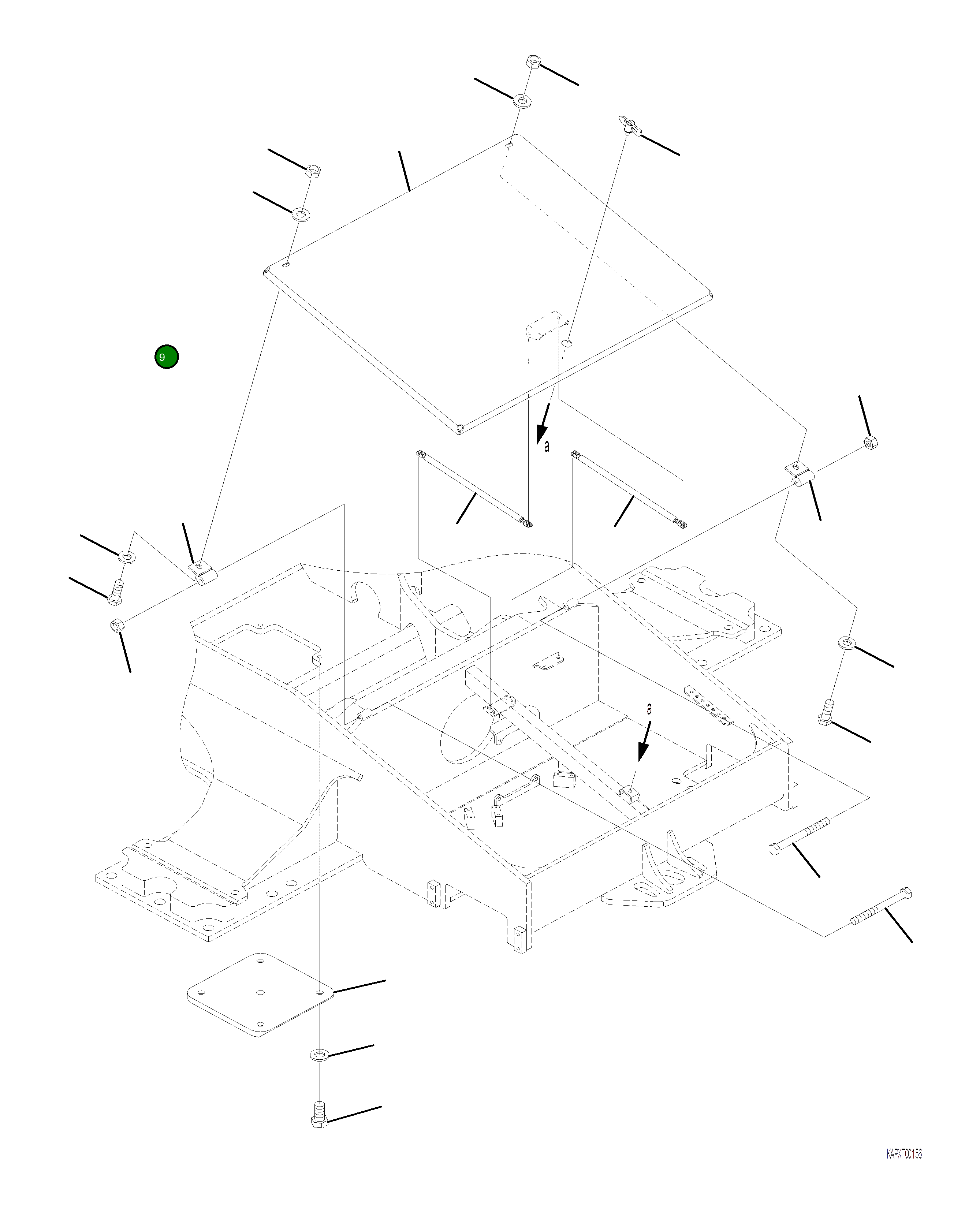 9

a

a

KAPXT00156