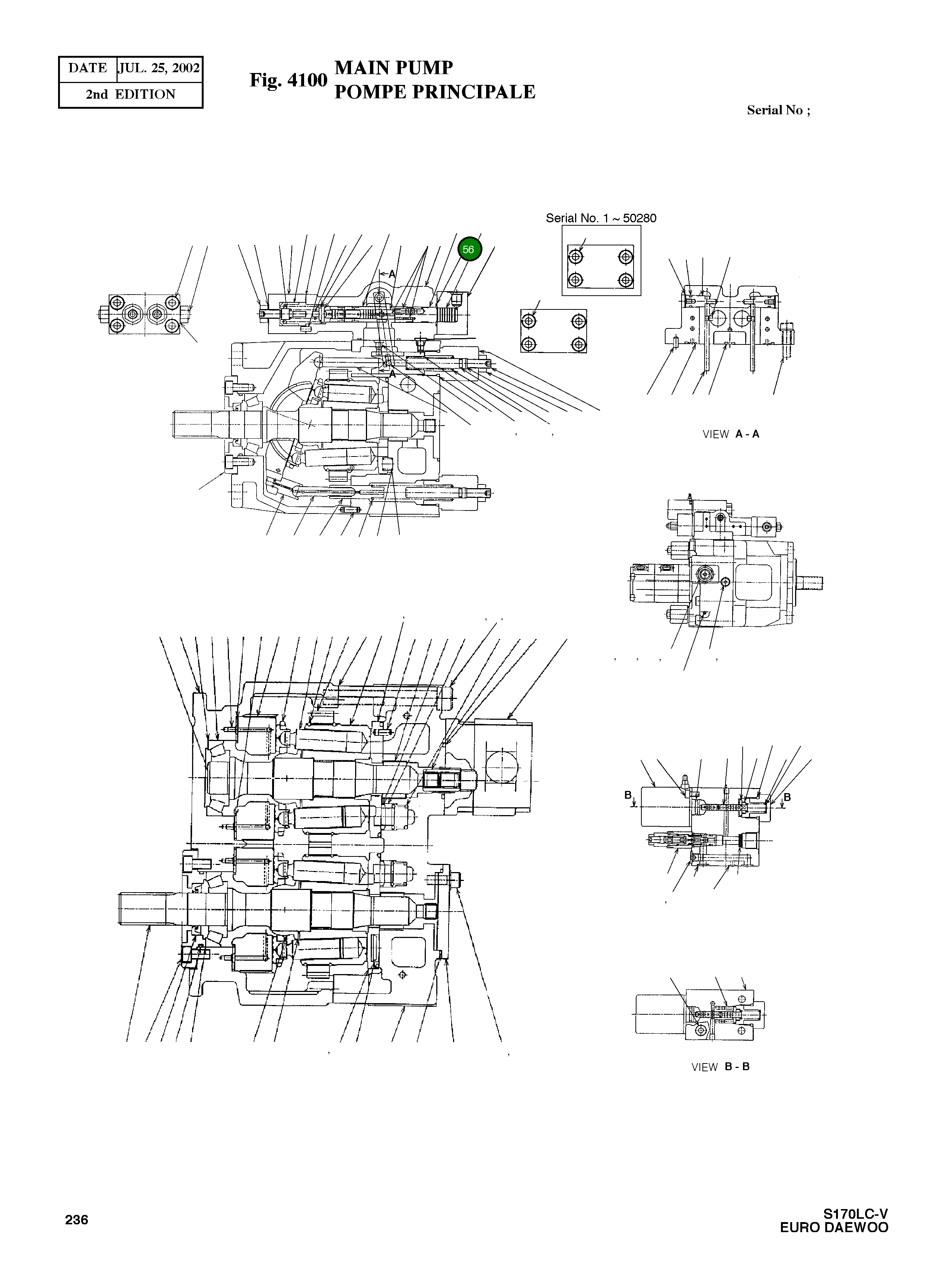 | DATE | JUL. 25, 2002 |
|---|---|
| 2nd EDITION | |

Fig. 4100 MAIN PUMP
POMPE PRINCIPALE

Serial No ;

Serial No. 1 ~ 50280

56

A

A

VIEW A - A

B

B

VIEW B - B

236

S170LC-V
EURO DAEWOO