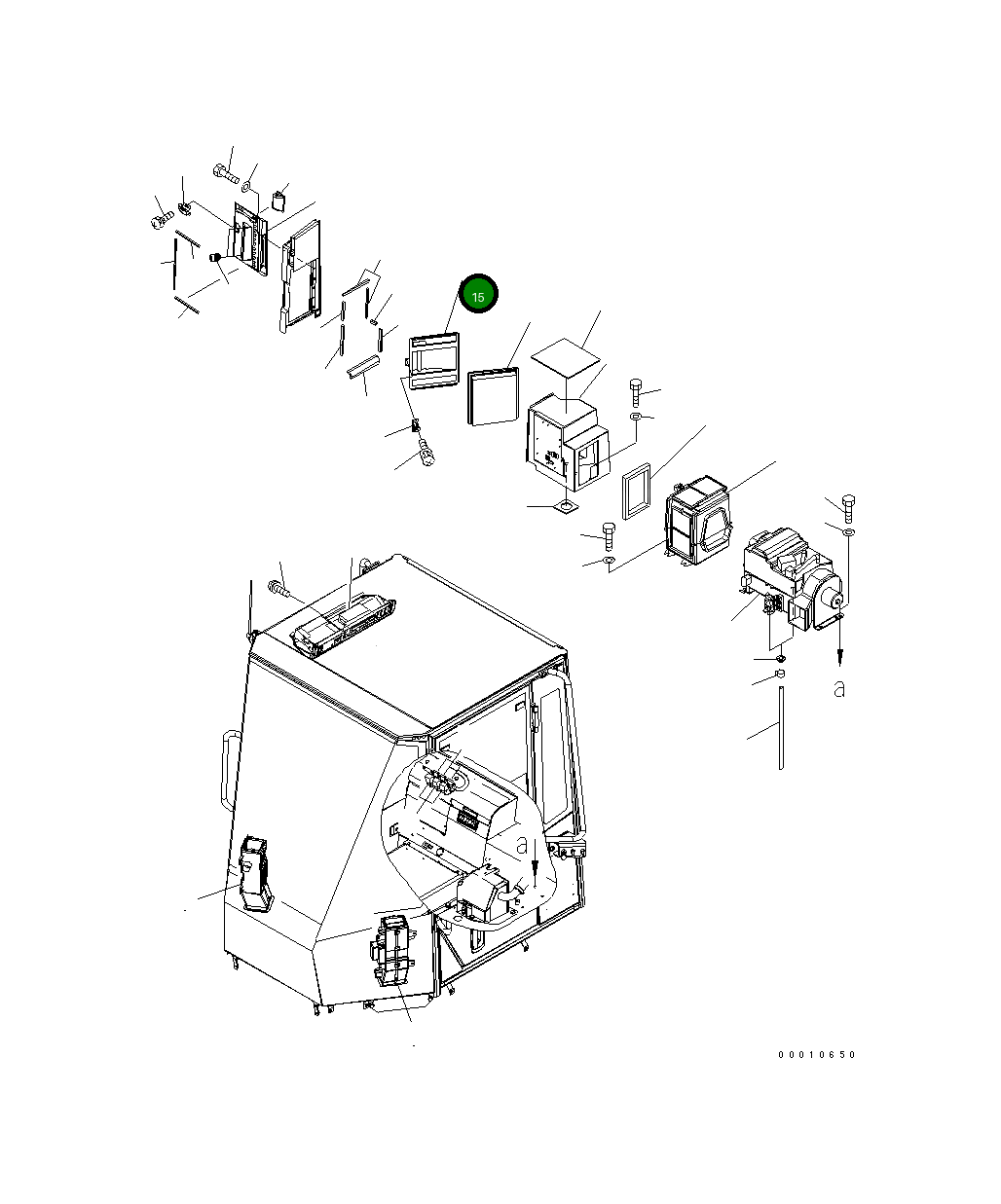 15

a

a

00010650