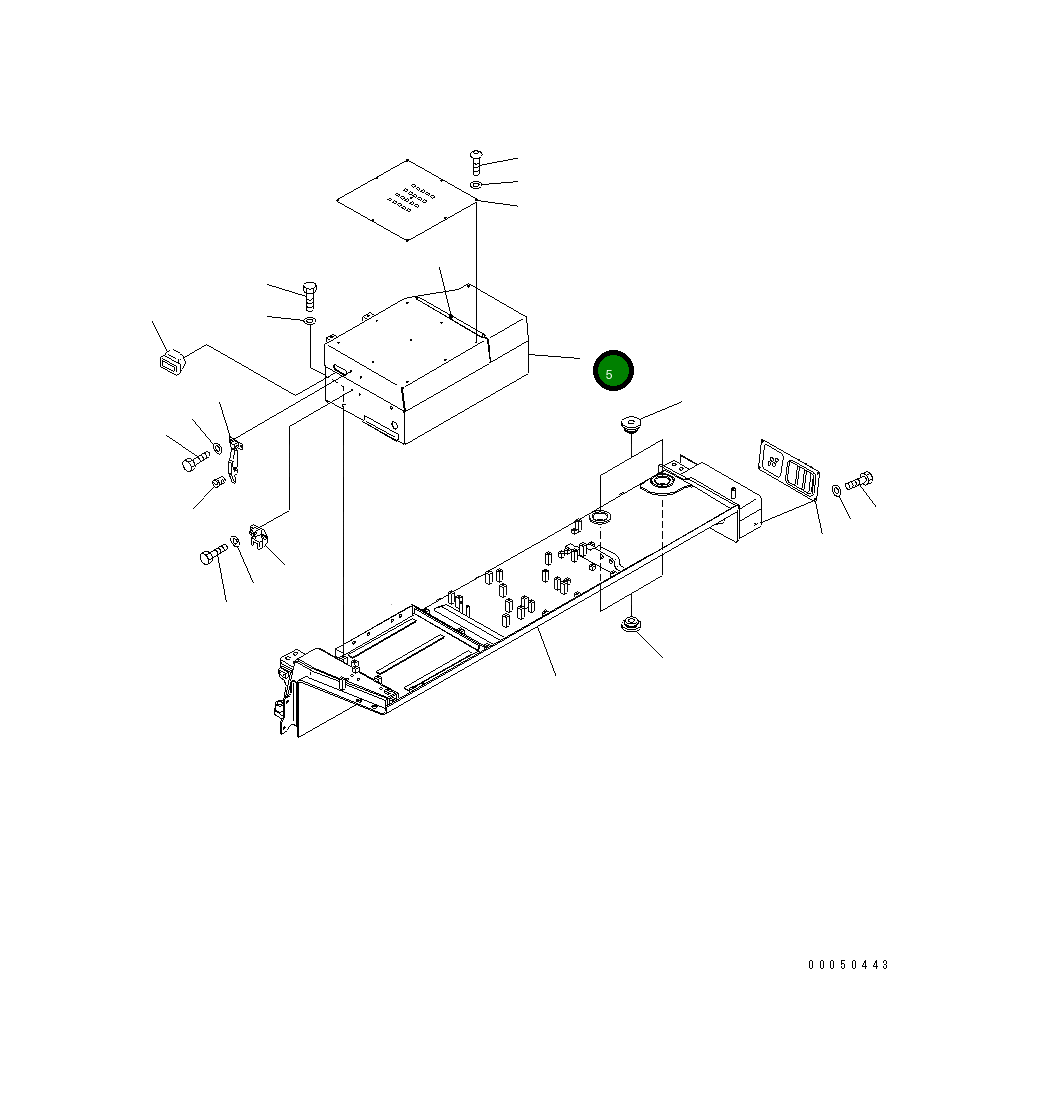 5

00050443