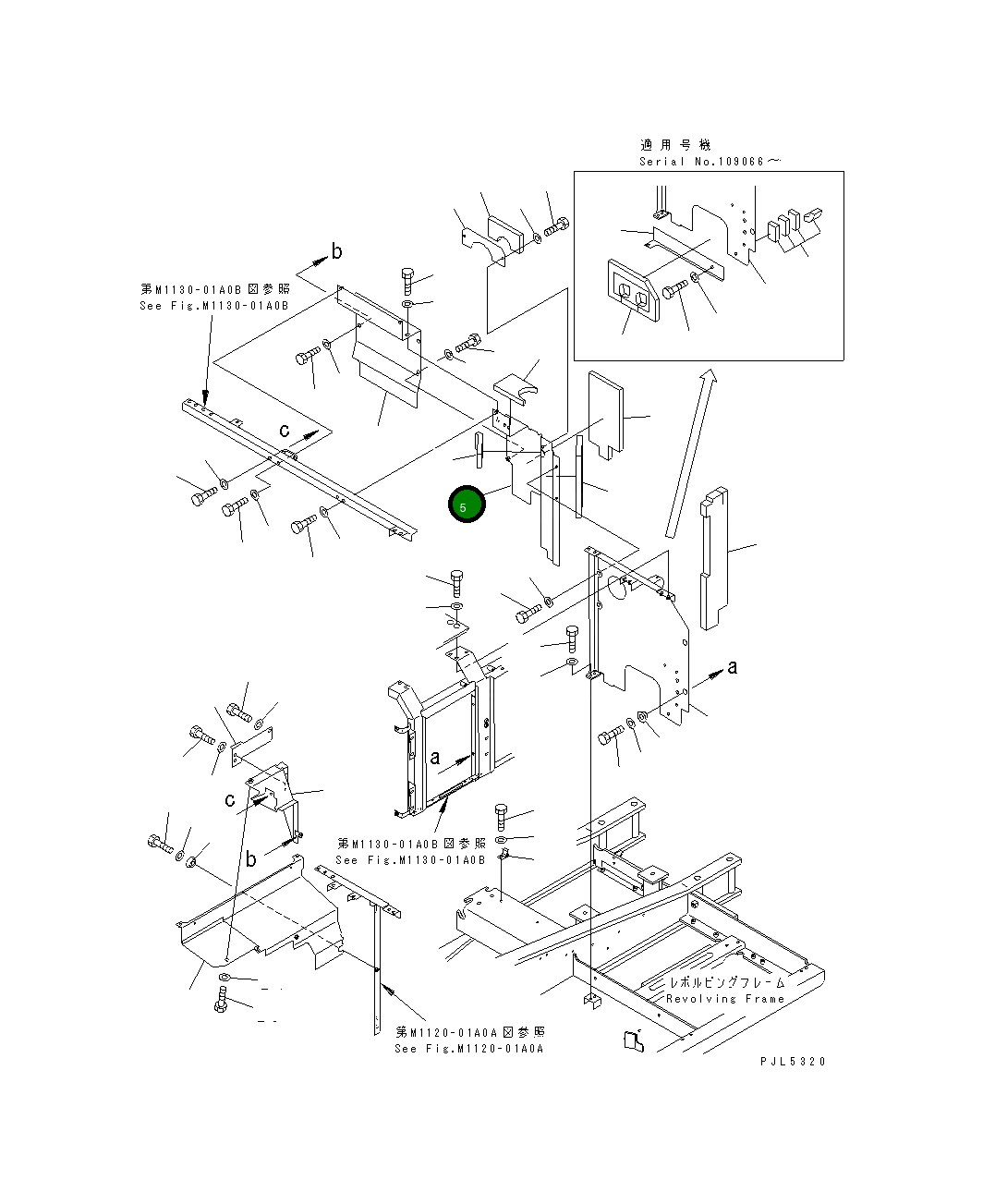 適用号機
Serial No.109066～

b

第M1130-01A0B図参照
See Fig.M1130-01A0B

c

5

a

a

c

b

第M1130-01A0B図参照
See Fig.M1130-01A0B

レボルビングフレーム
Revolving Frame

第M1120-01A0A図参照
See Fig.M1120-01A0A

PJL5320