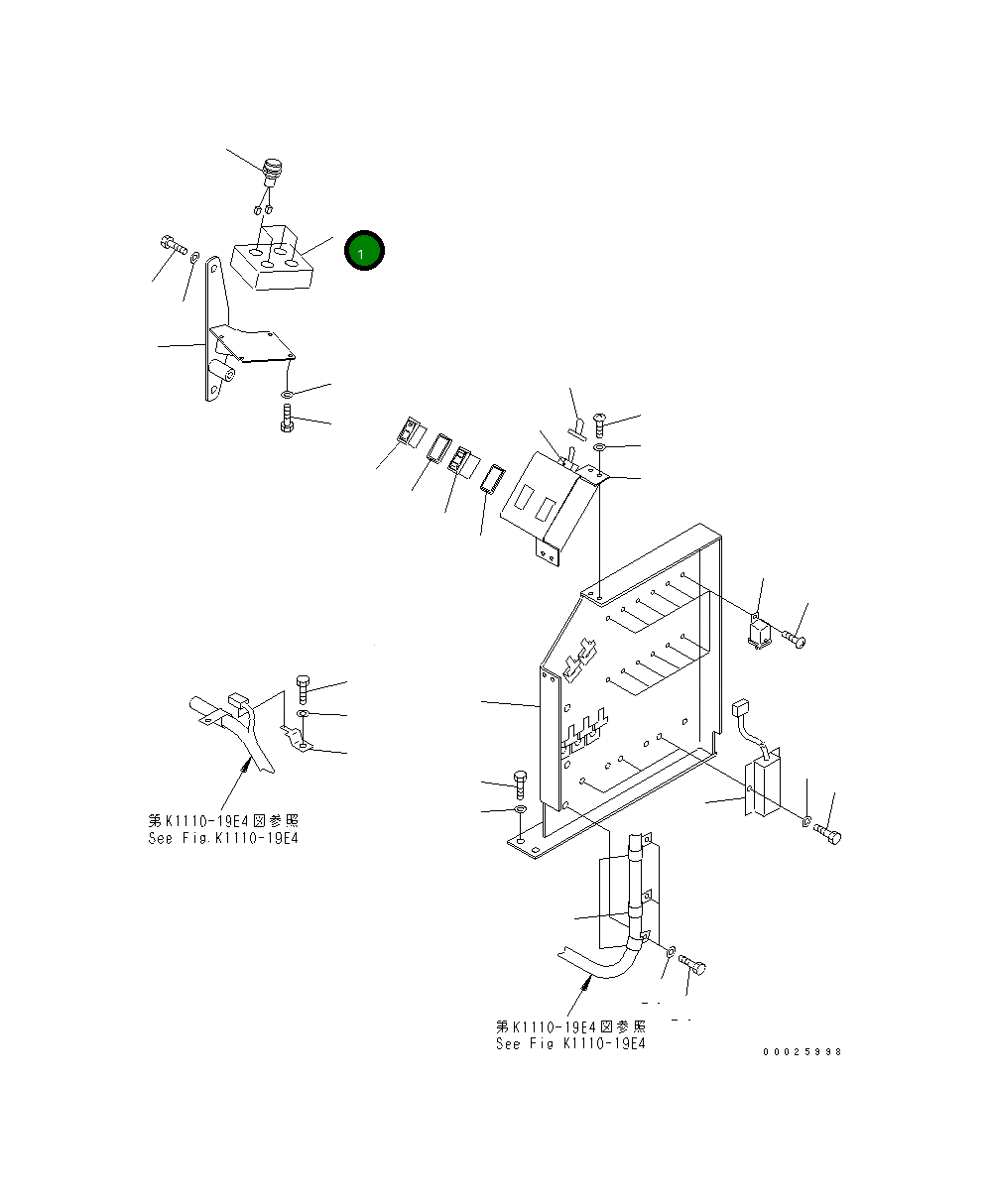 1

第K1110-19E4図参照
See Fig.K1110-19E4

第K1110-19E4図参照
See Fig K1110-19E4

00025998