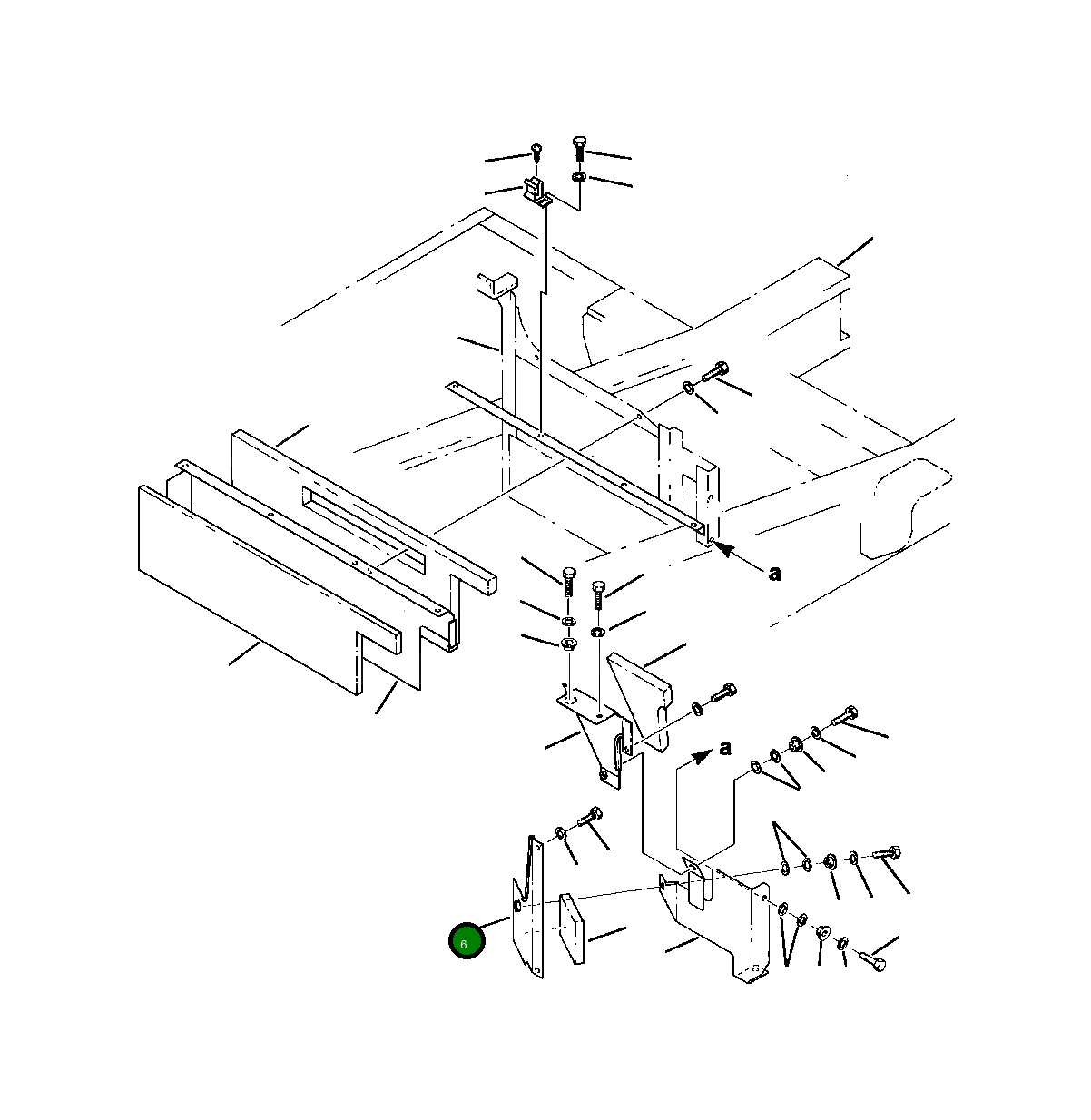 a
a
6