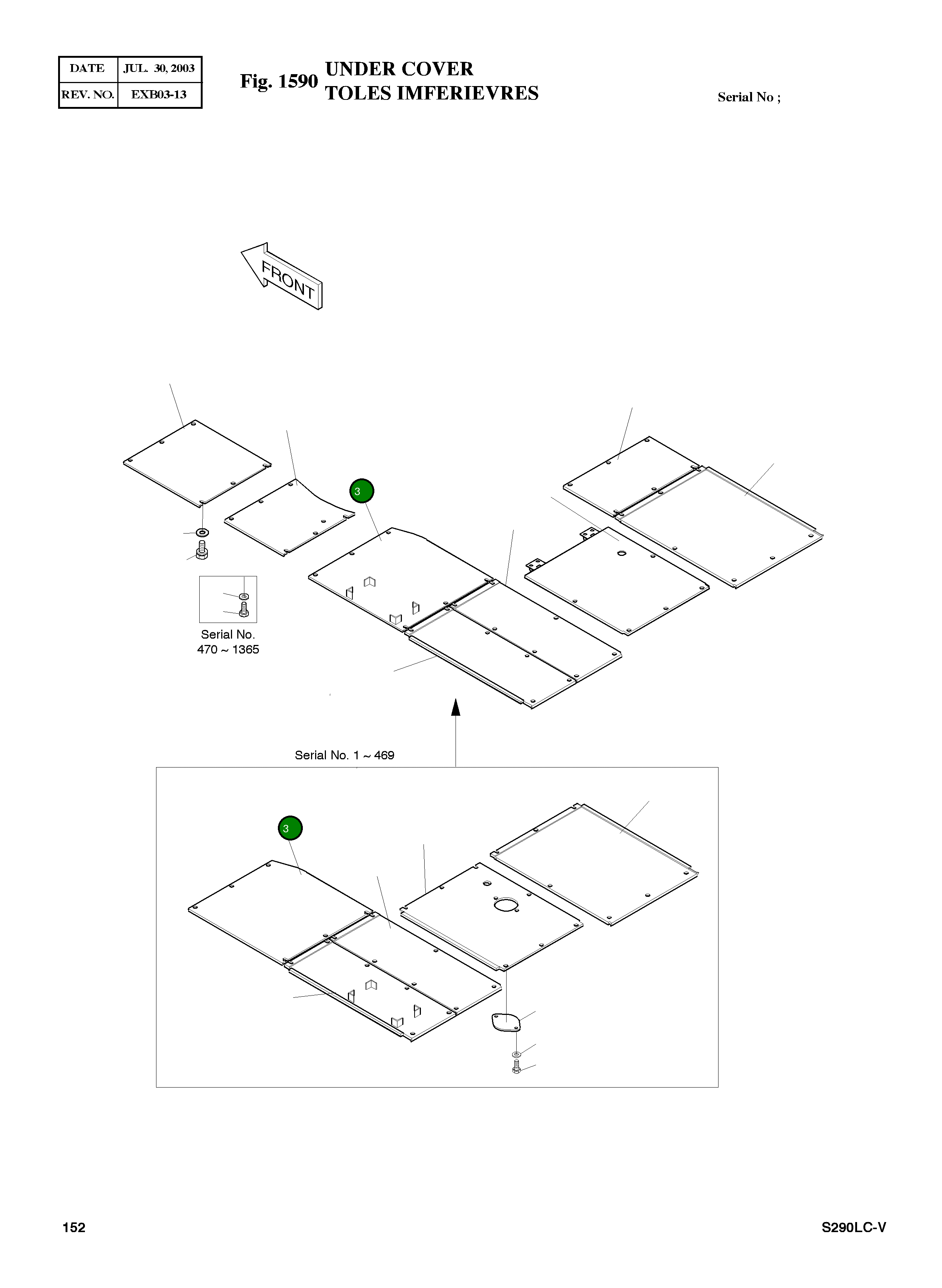 | DATE | JUL. 30, 2003 |
|---|---|
| REV. NO. | EXB03-13 |

Fig. 1590 UNDER COVER
TOLES IMFERIEVRES

Serial No ;

FRONT

3

Serial No.
470 ~ 1365

Serial No. 1 ~ 469

3

152

S290LC-V