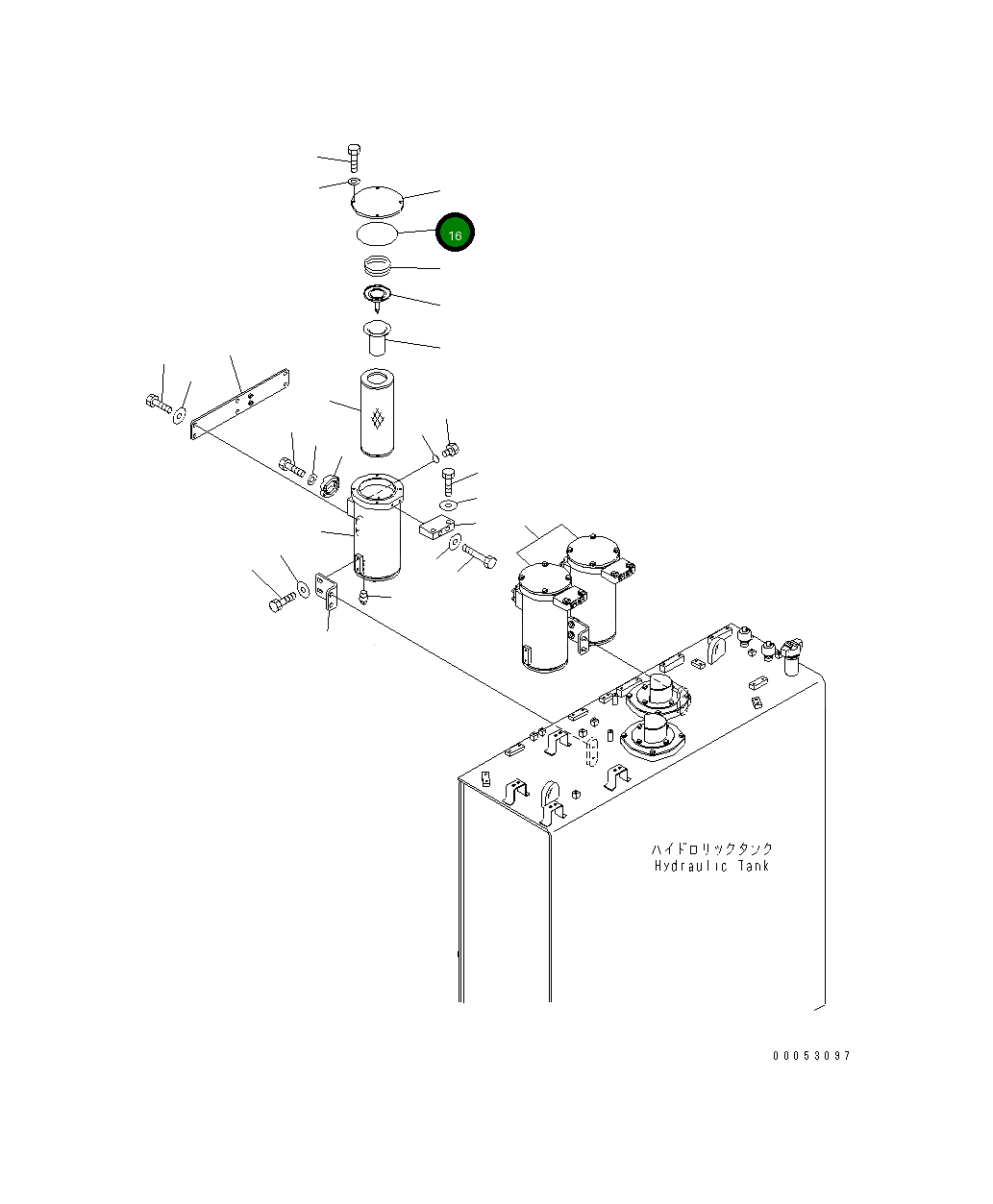 16

ハイドロリックタンク
Hydraulic Tank

00053097