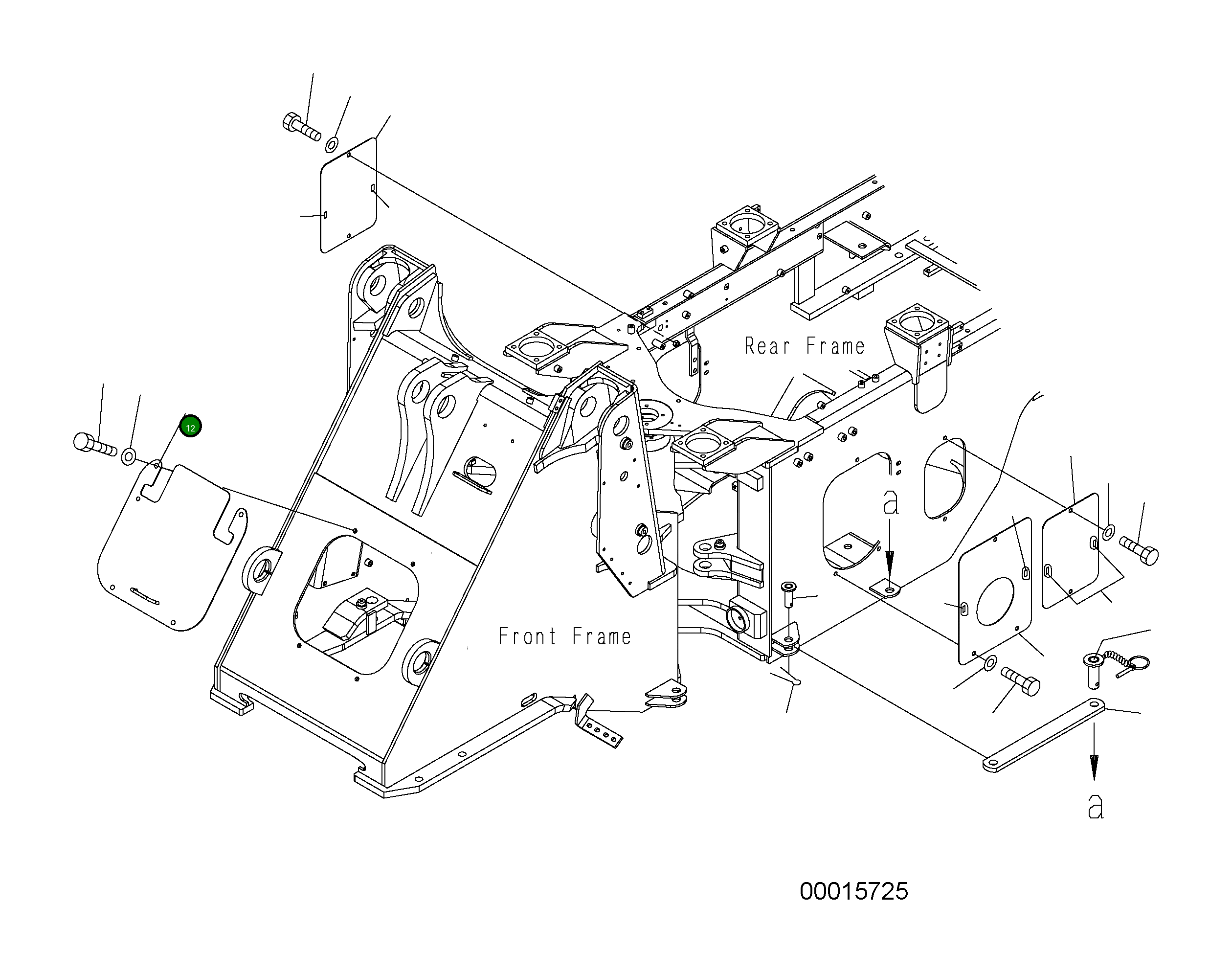 Rear Frame

12

a

Front Frame

a

00015725