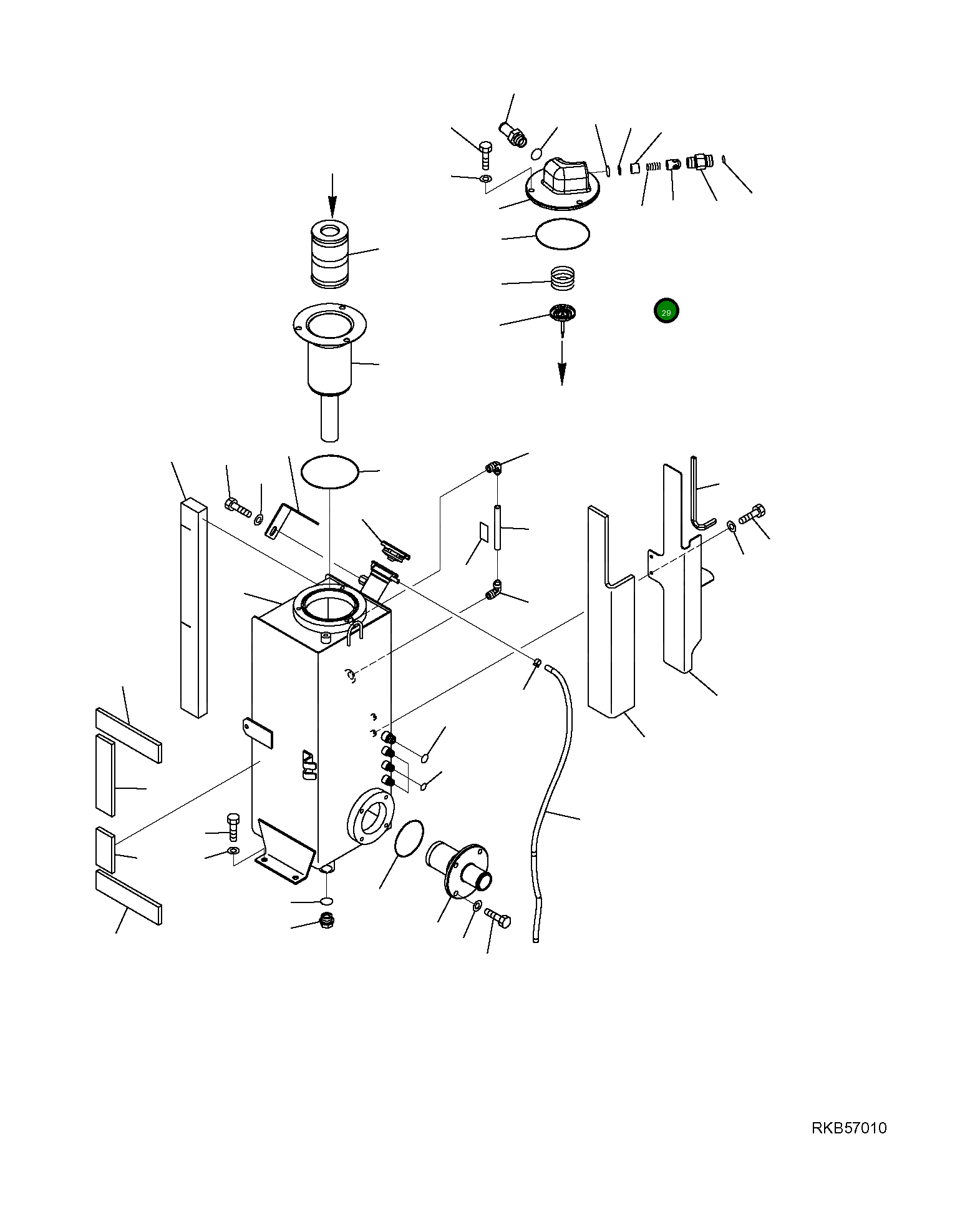 29

RKB57010