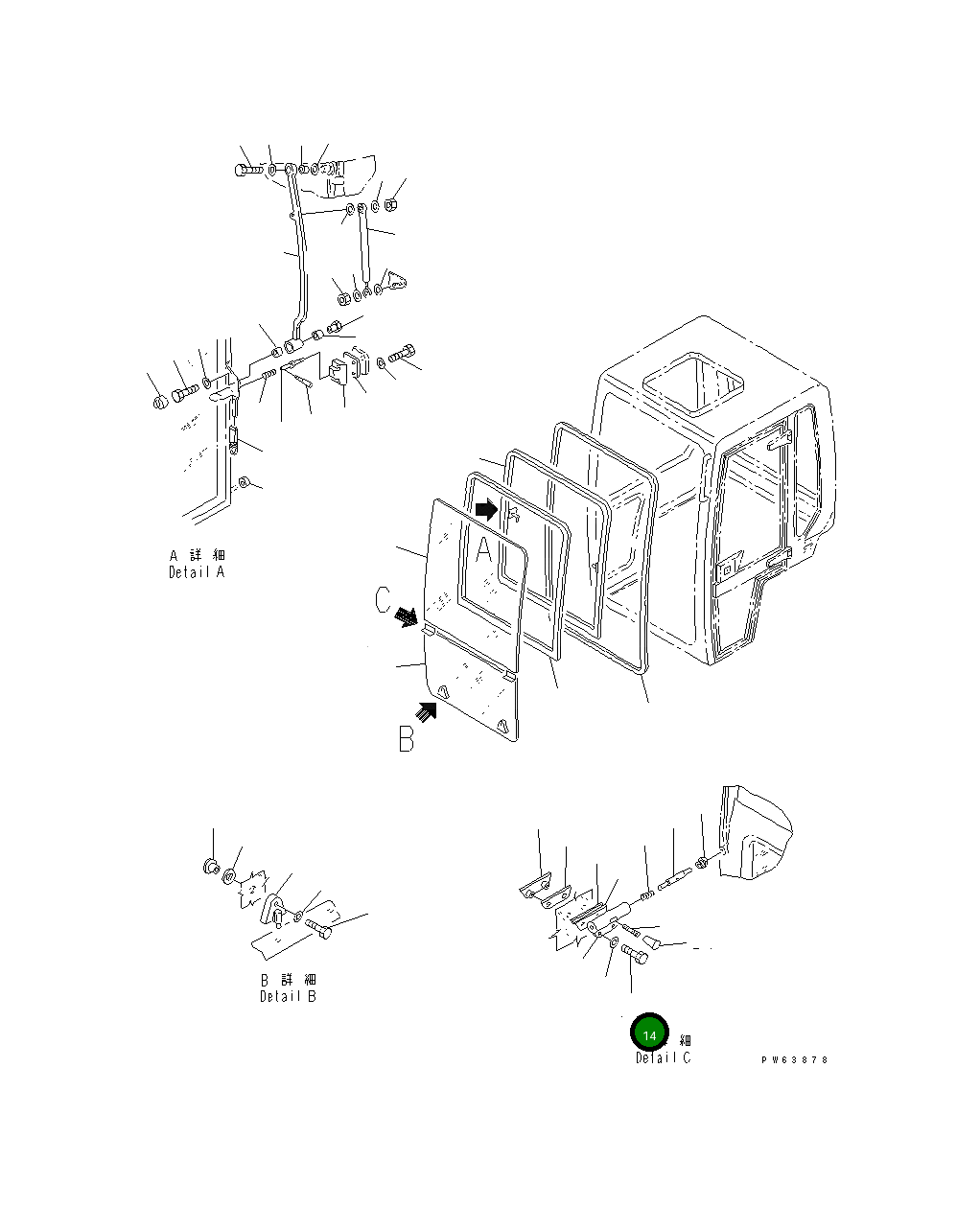 A 詳 細
Detail A

A

C

B

B 詳 細
Detail B

14
細
Detail C

PW63878