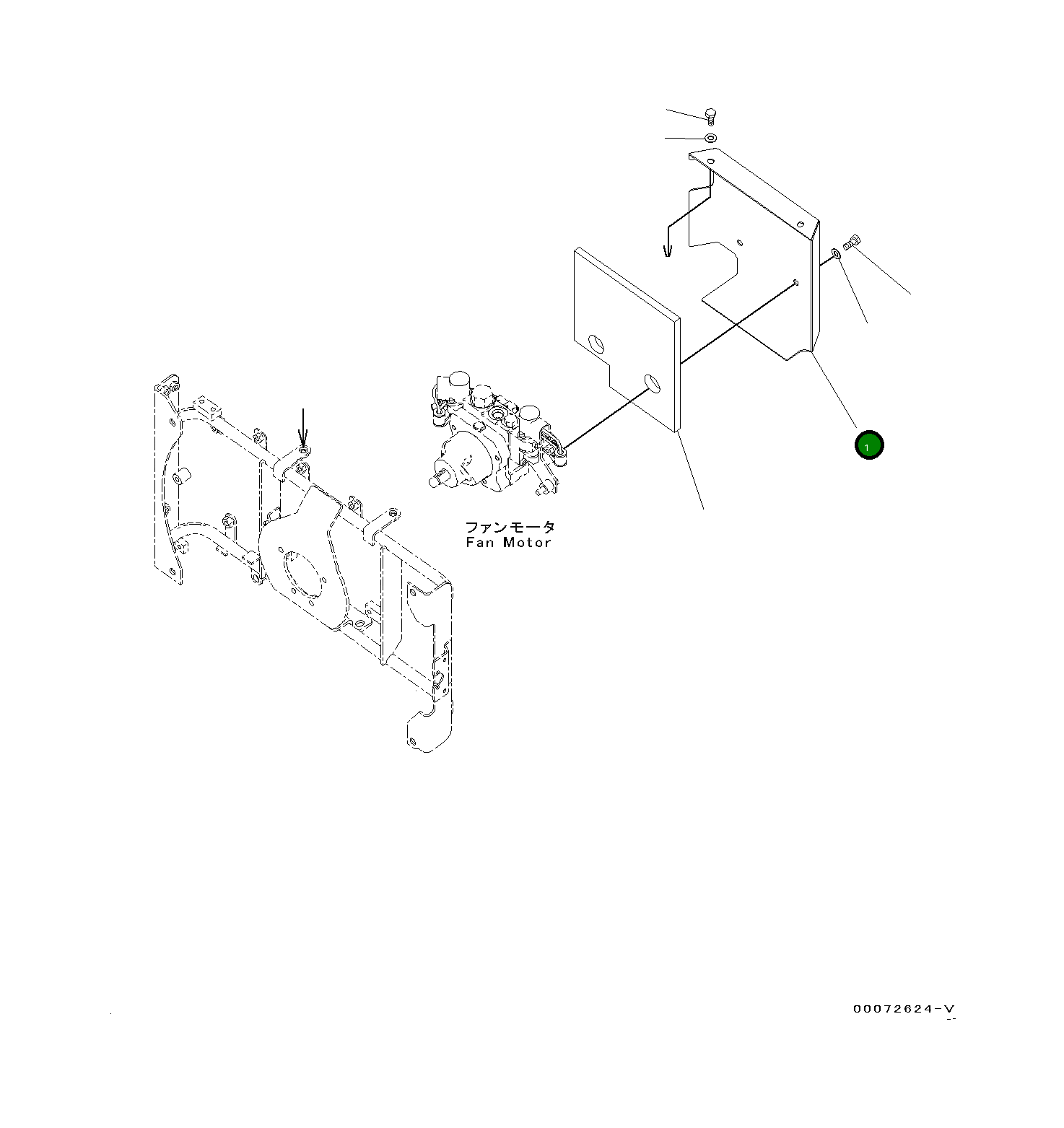 1

ファンモータ
Fan Motor

00072624-V