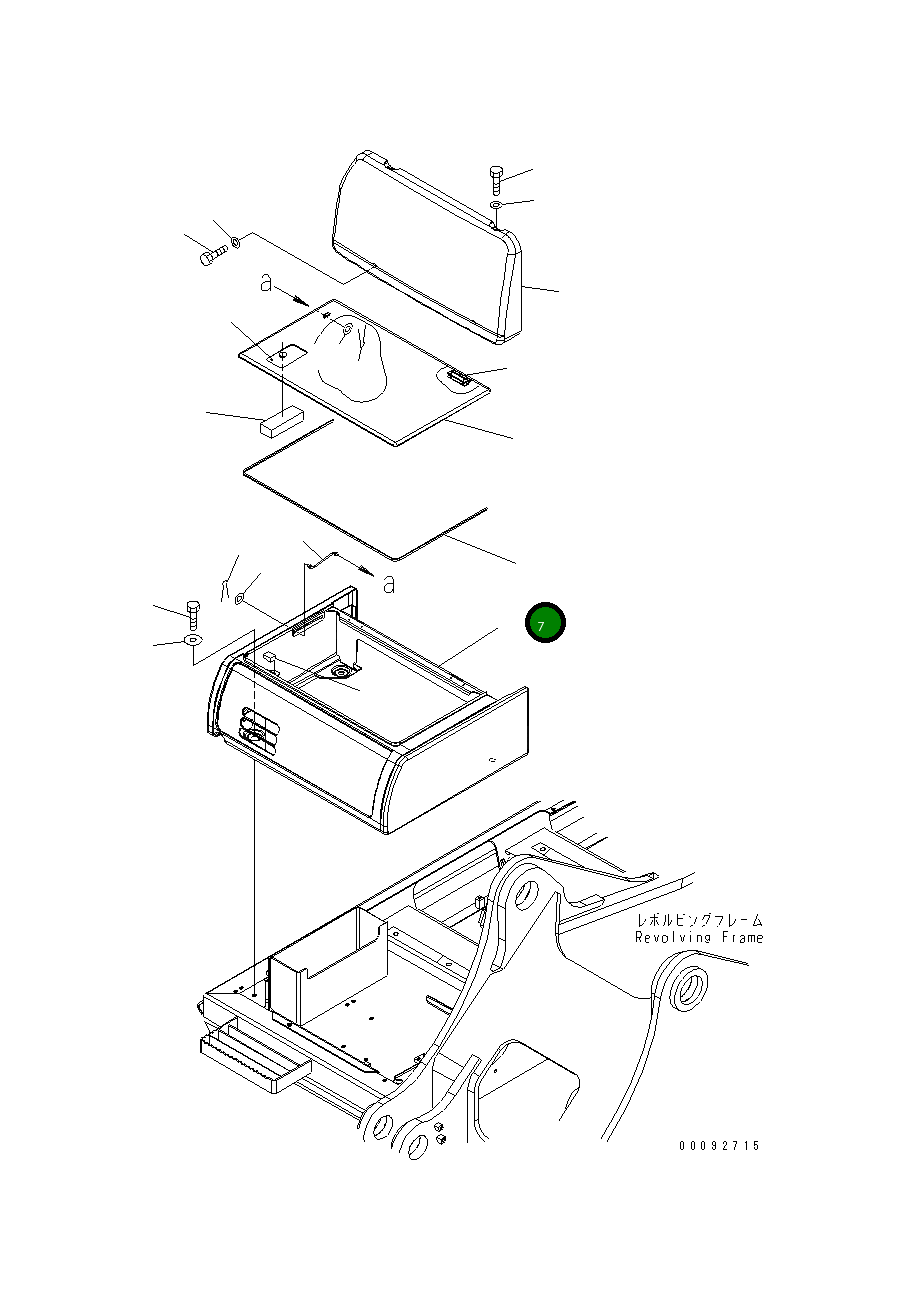 a

a

7

レボルビングフレーム
Revolving Frame

00092715