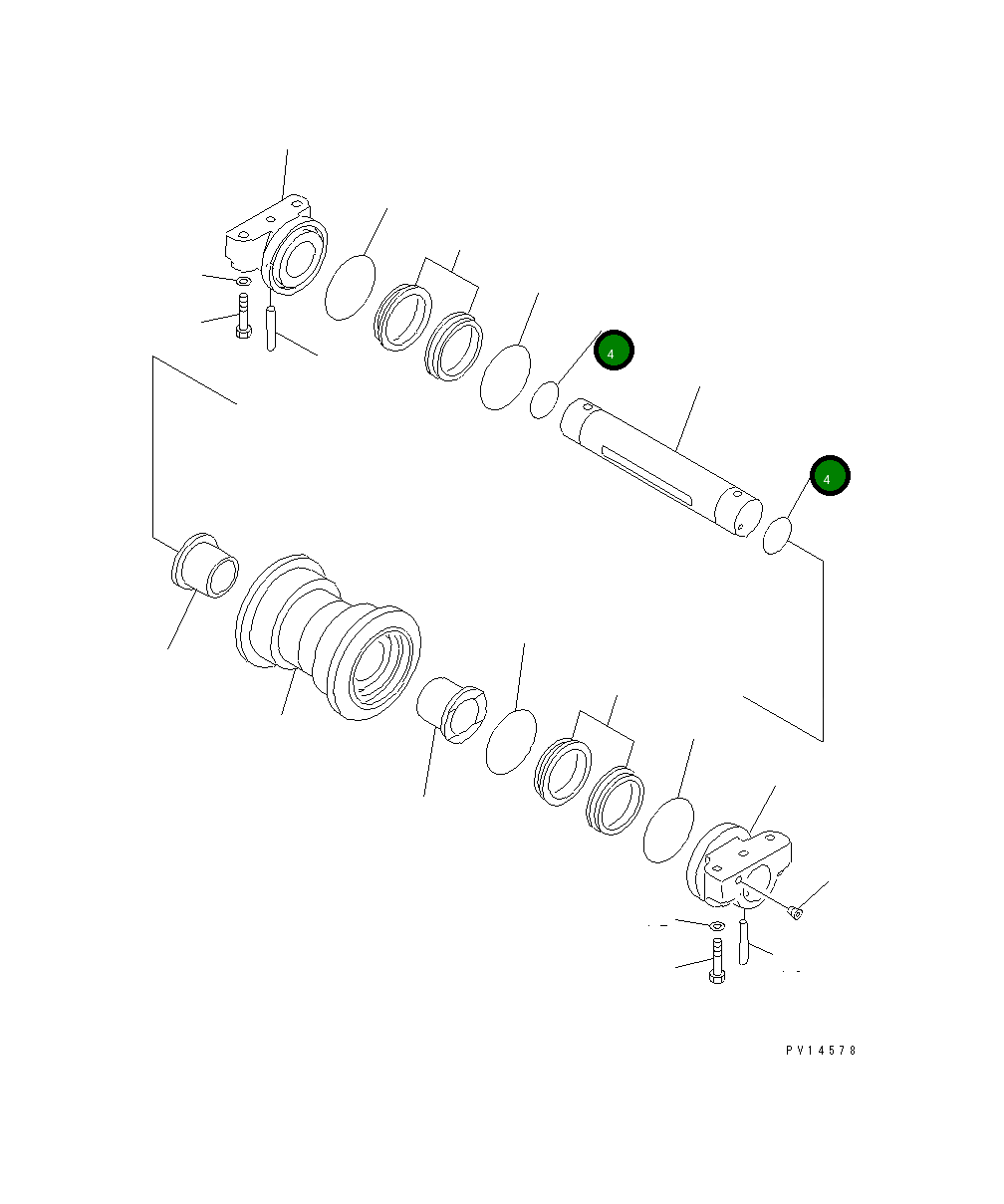 4

4

PV14578