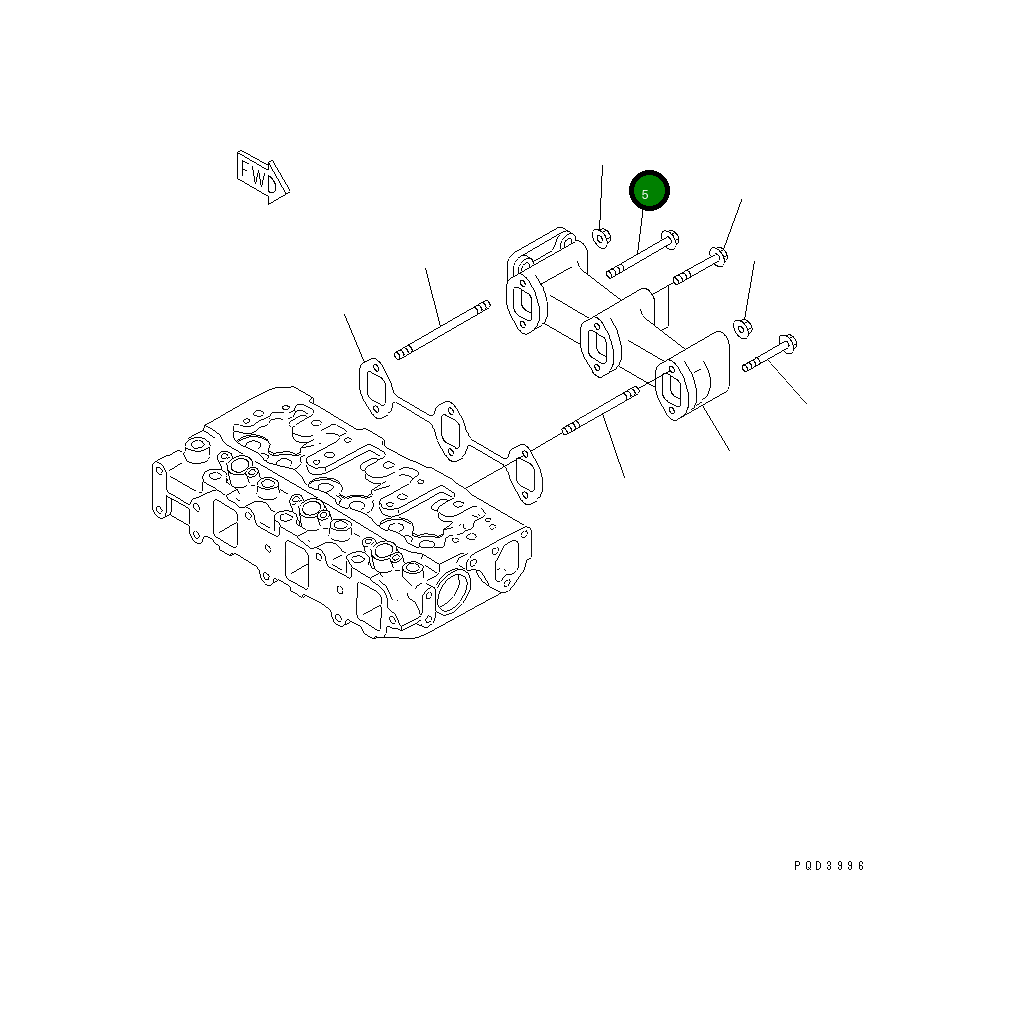 FWD

5

PQD3996