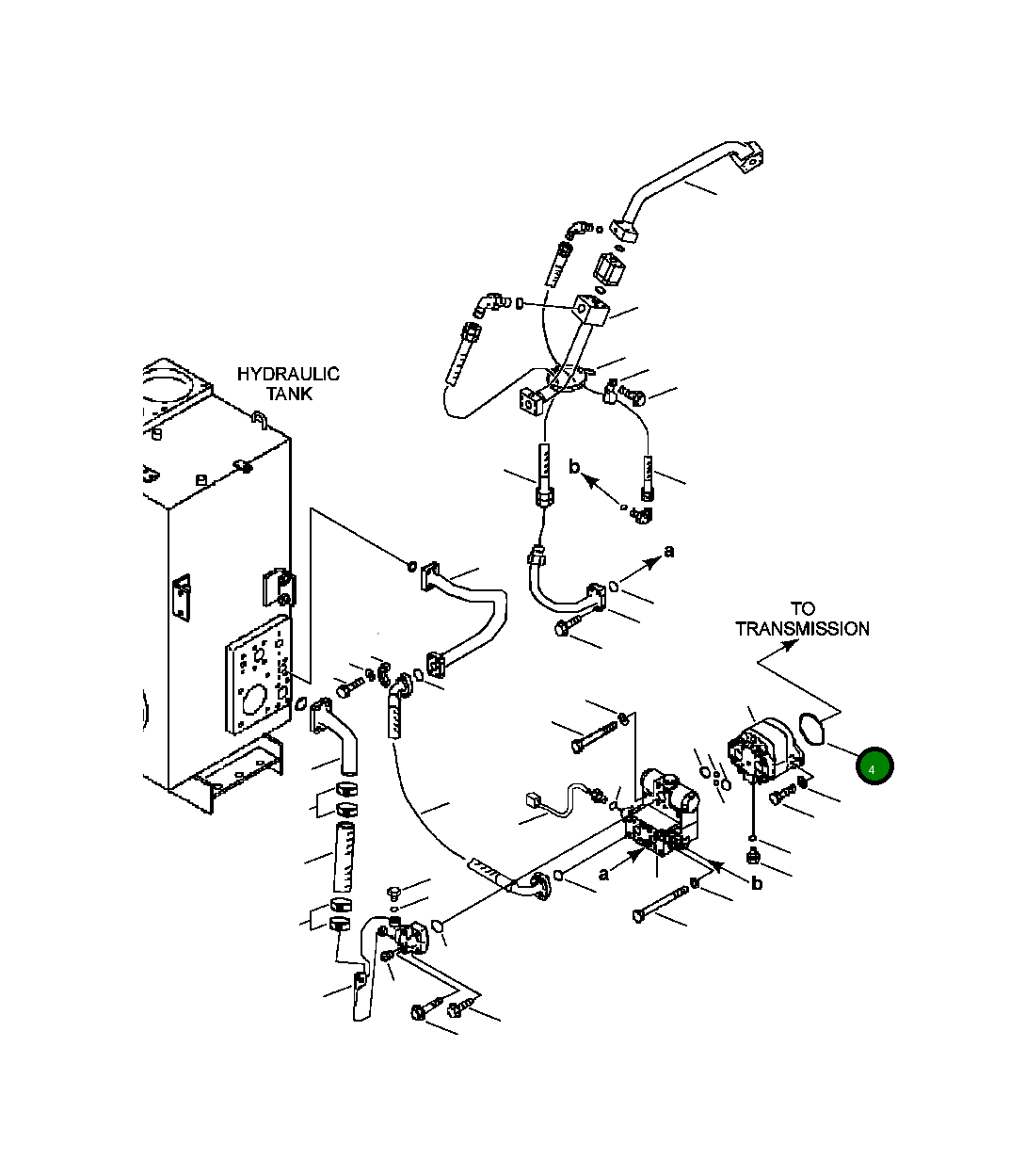 HYDRAULIC TANK

b

a

TO TRANSMISSION

4

a

b