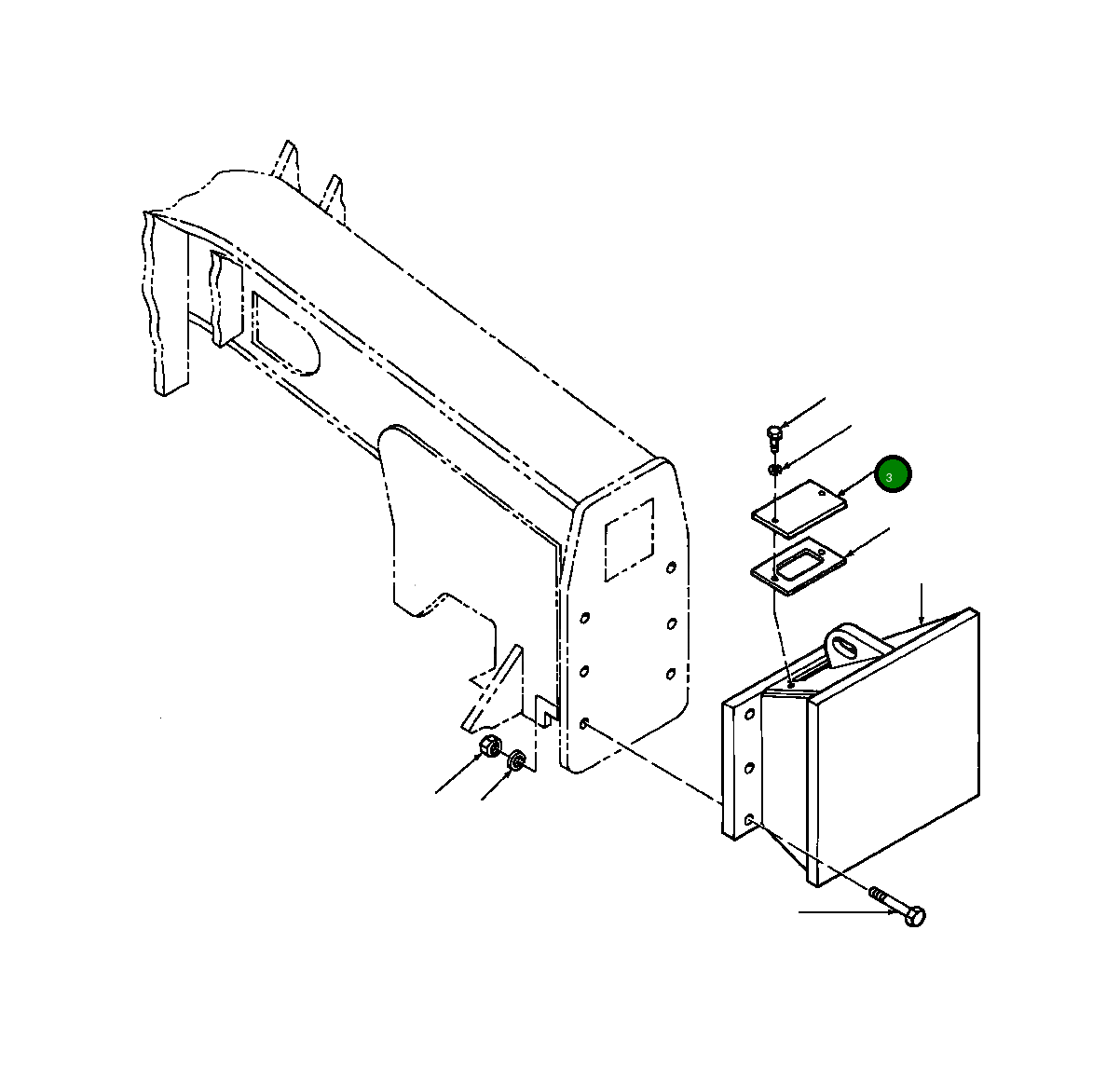 3