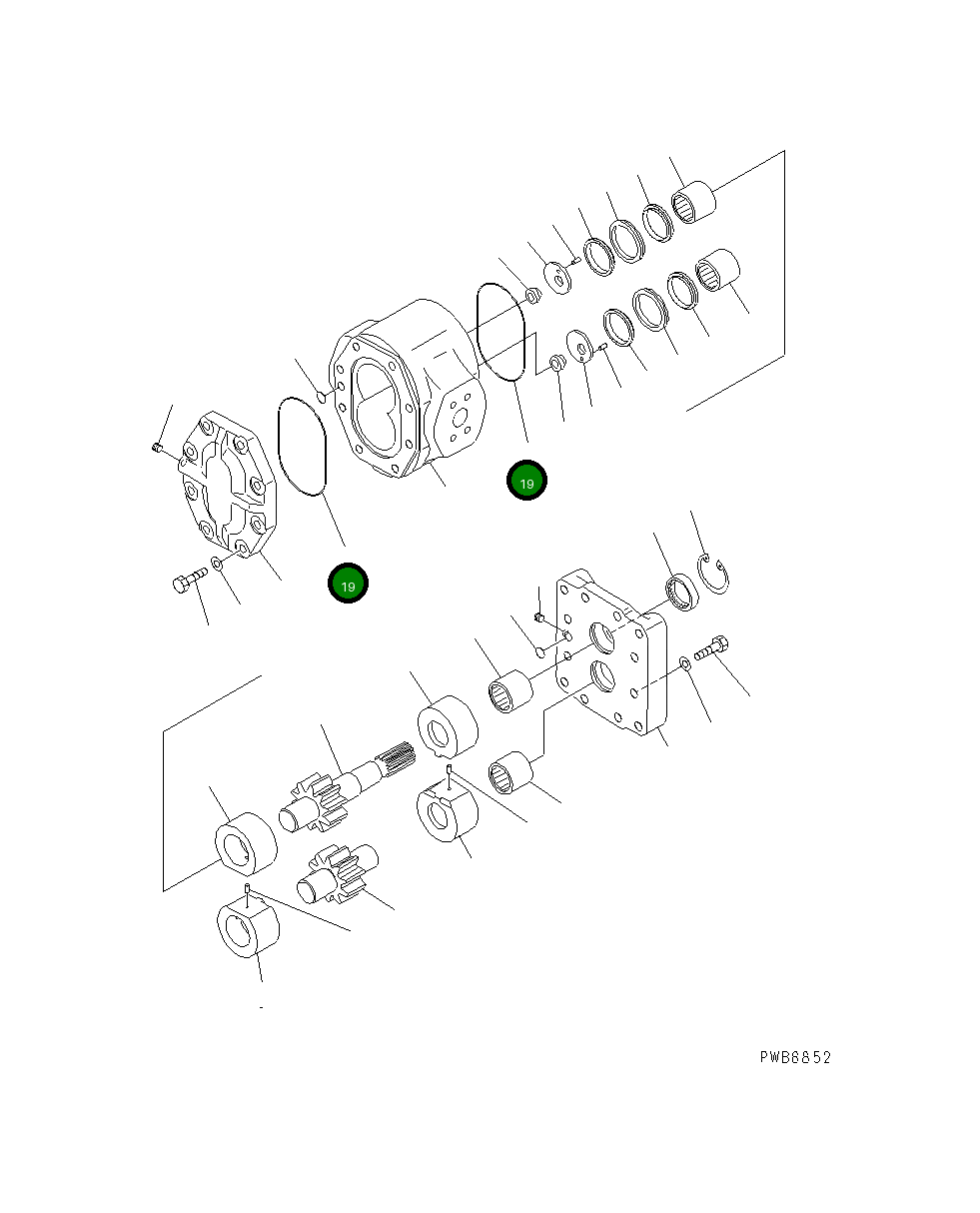 19

19

PWB8852