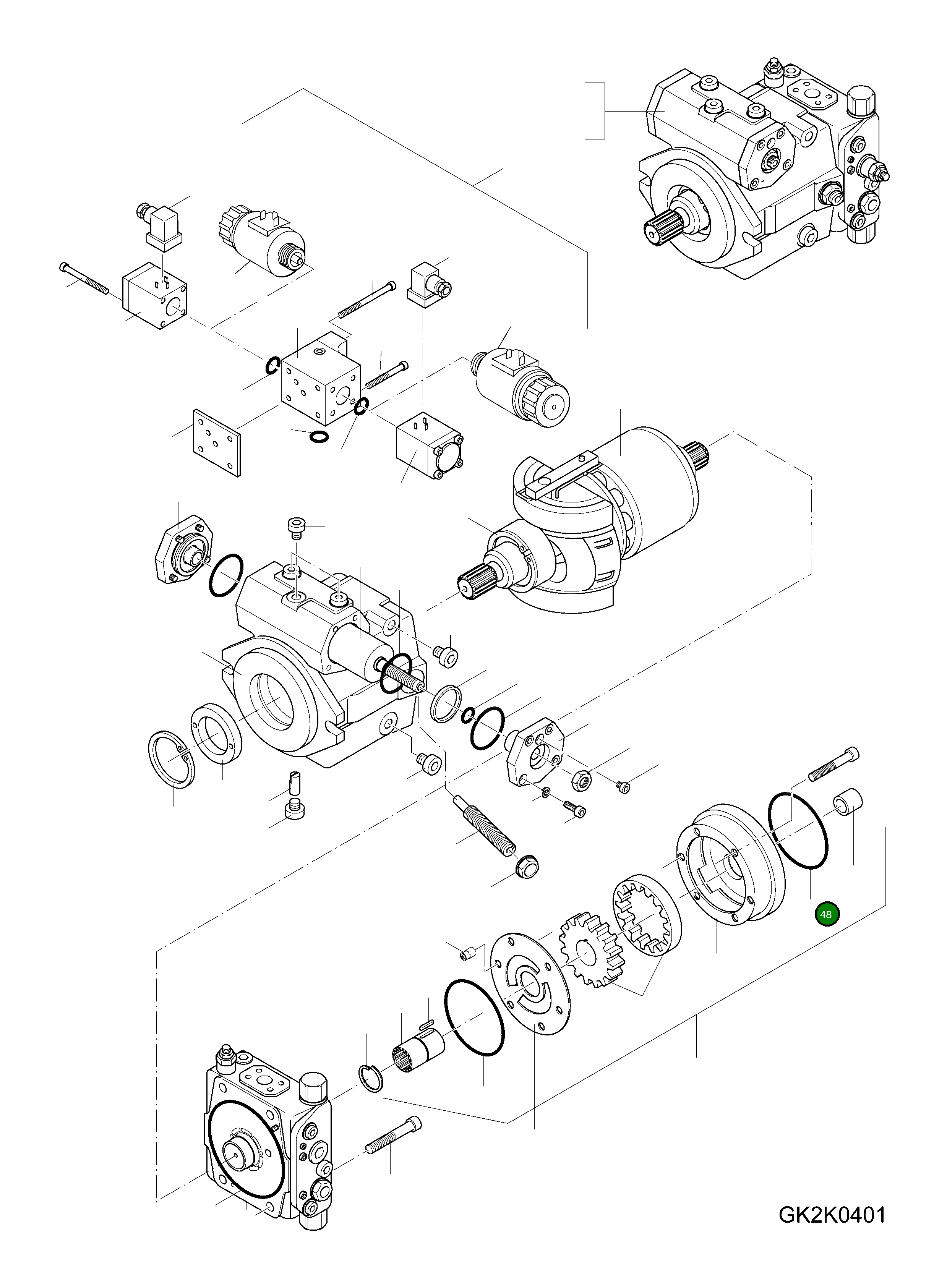 48

GK2K0401