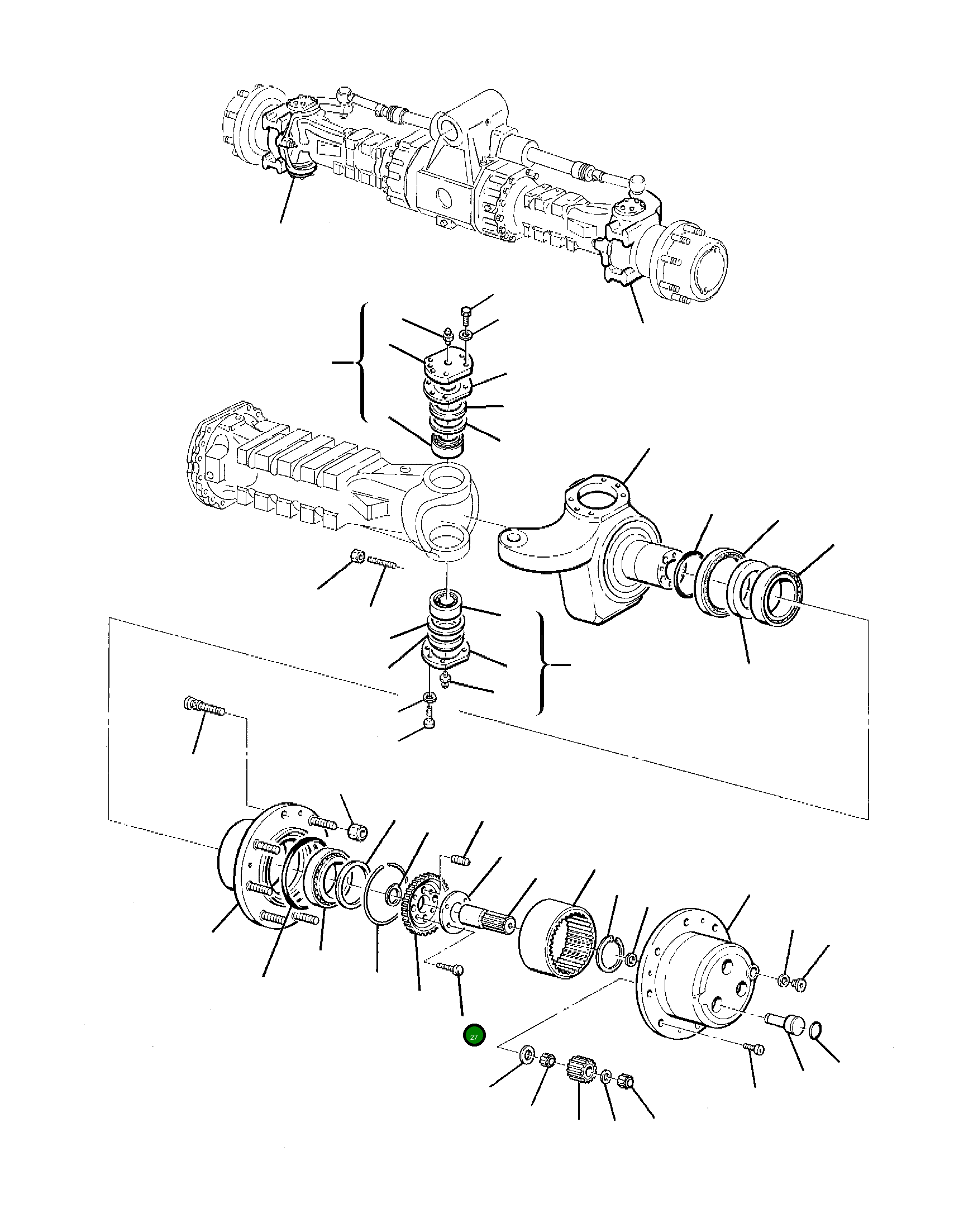 27