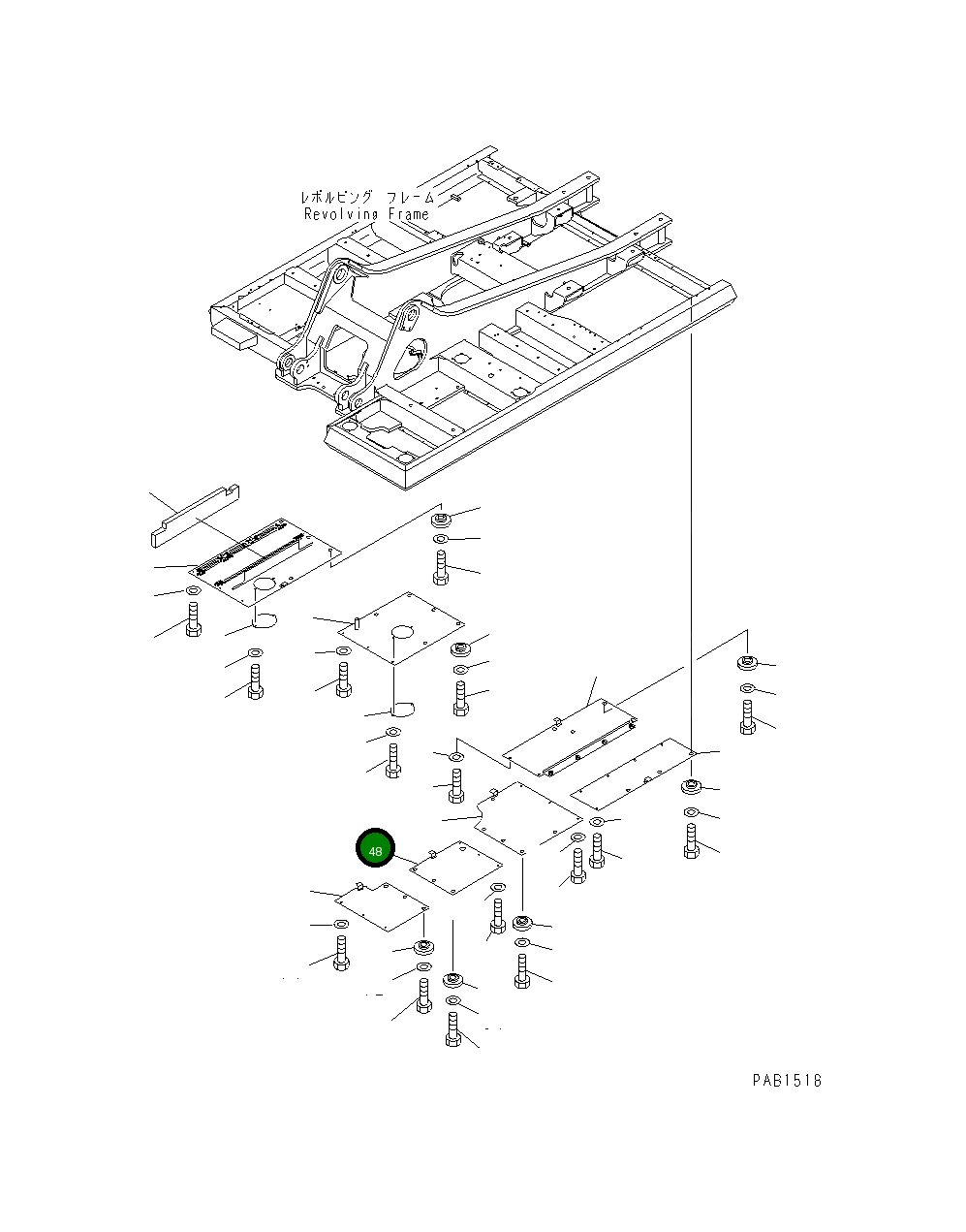 レボルビング フレーム
Revolving Frame

48

PAB1518