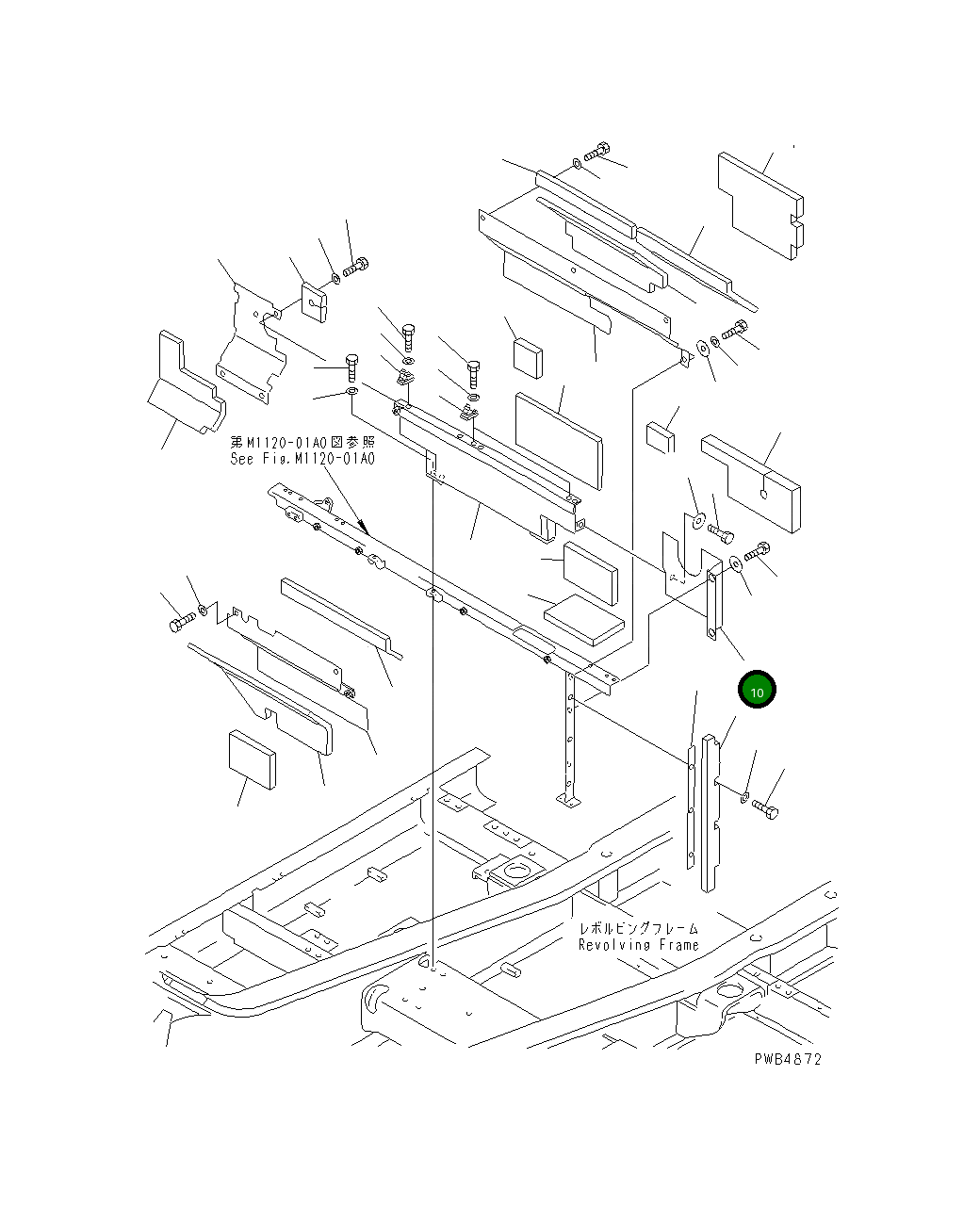 第M1120-01A0図参照
See Fig.M1120-01A0

10

レボルビングフレーム
Revolving Frame

PWB4872