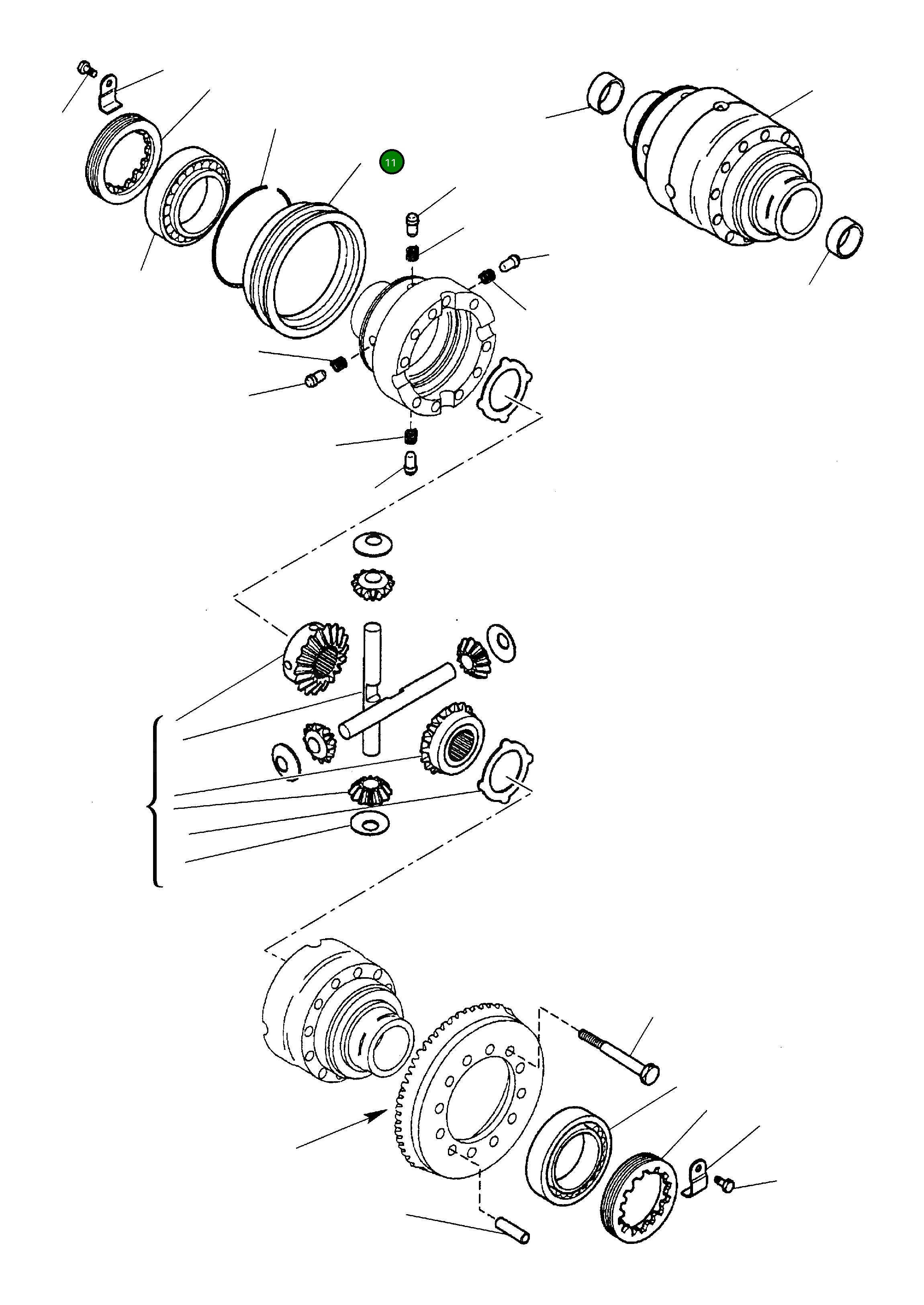 11