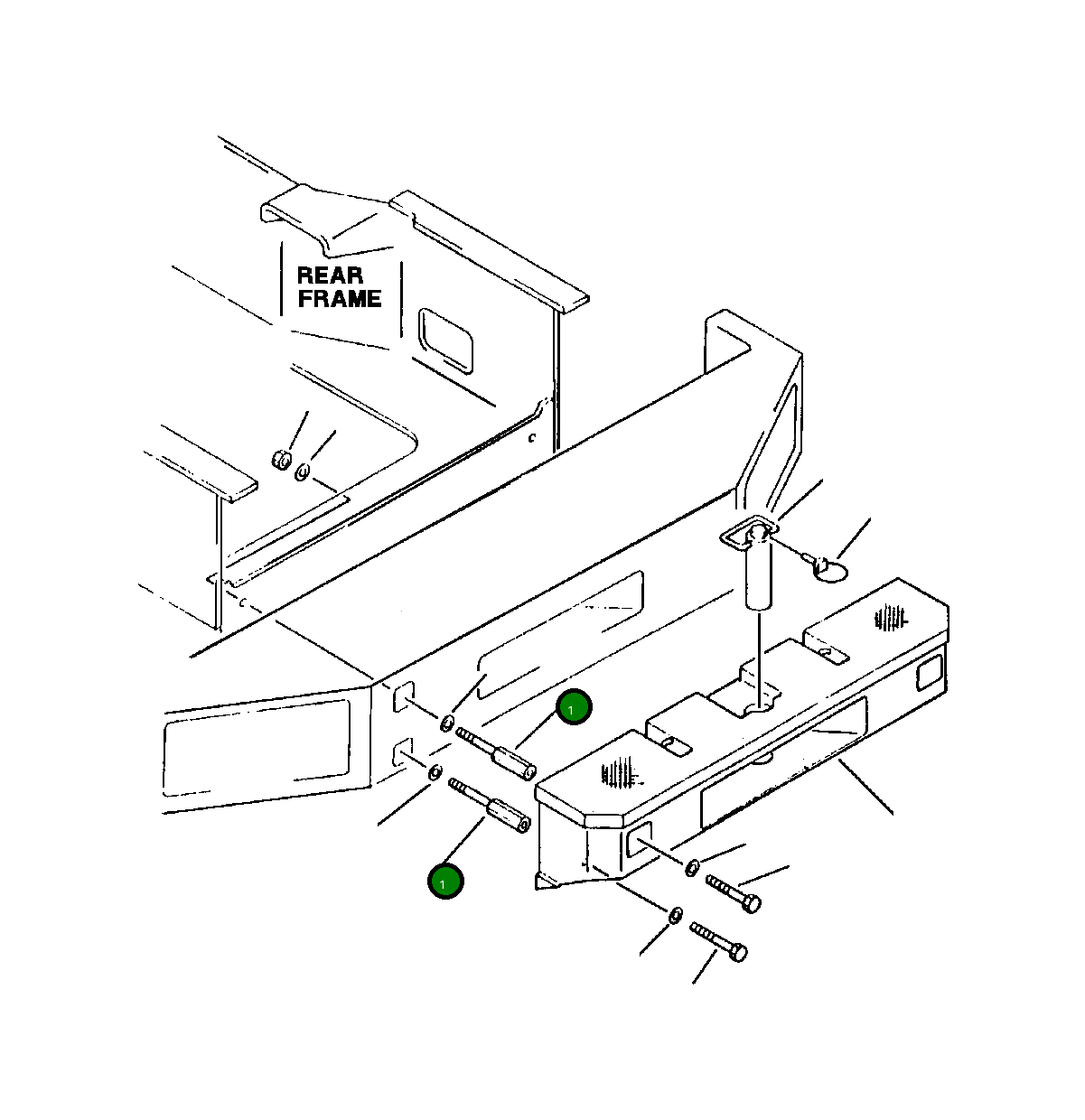 REAR FRAME

1

1