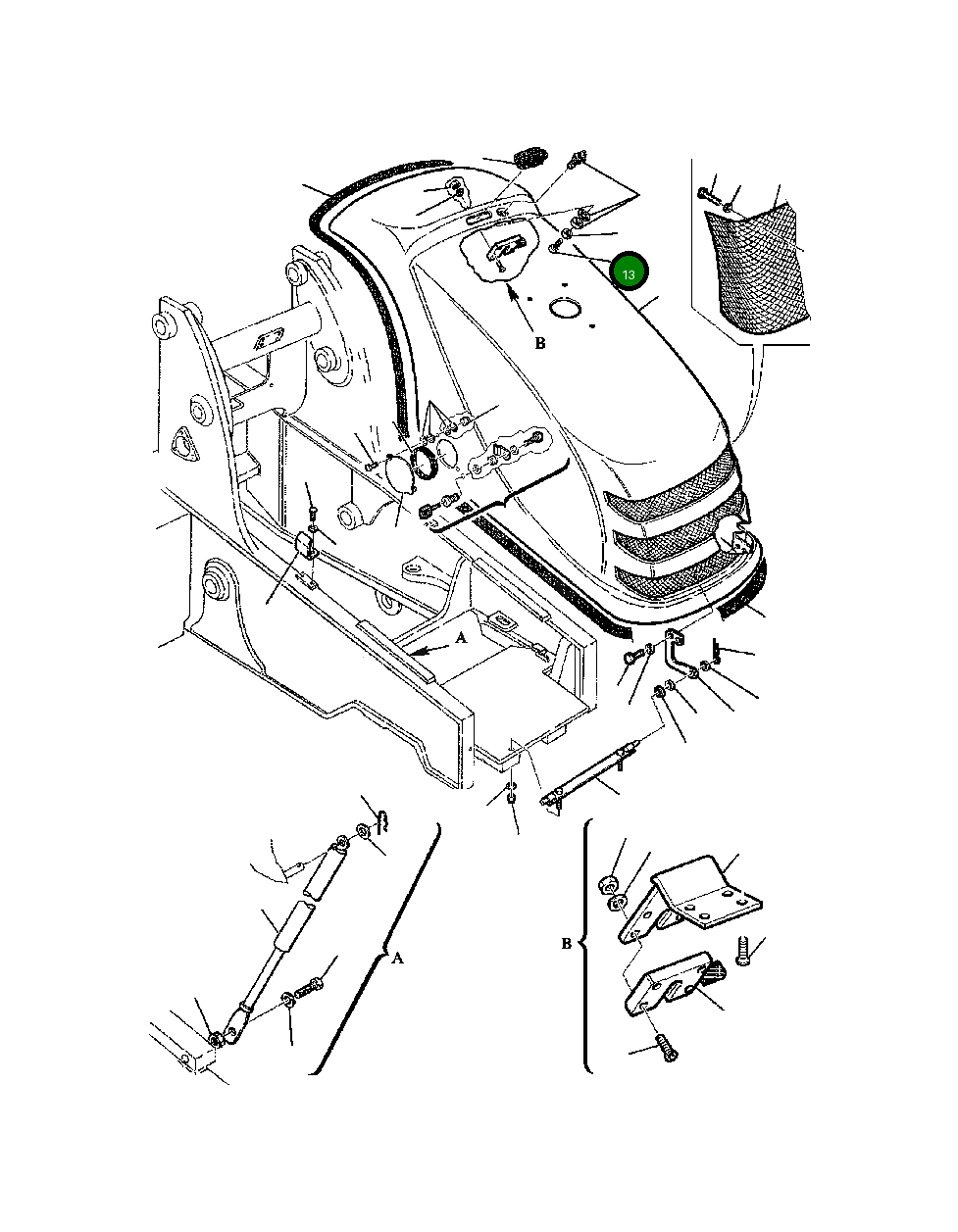 13

B

A

A

B