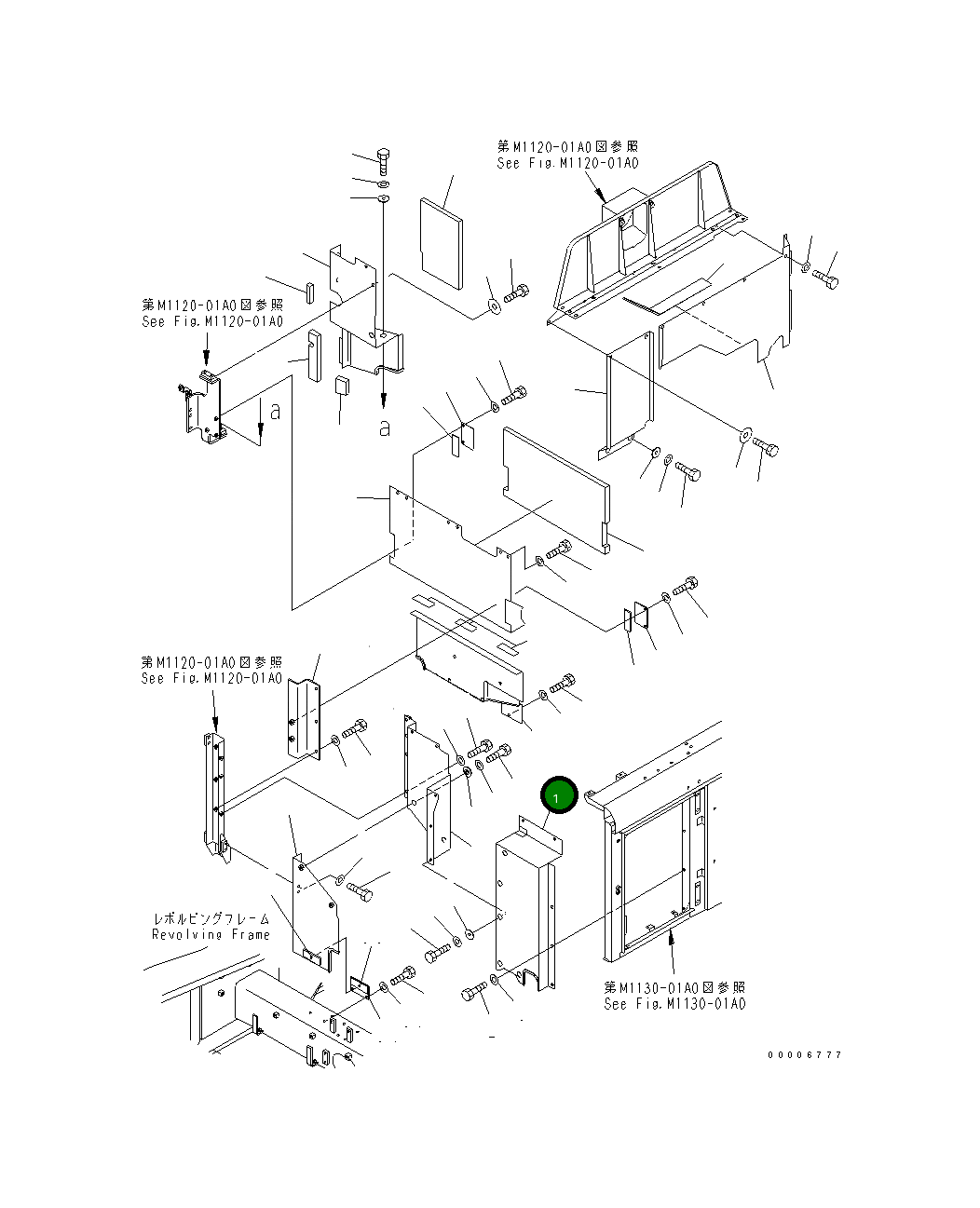 第M1120-01A0図参照
See Fig.M1120-01A0

第M1120-01A0図参照
See Fig.M1120-01A0

a

a

第M1120-01A0図参照
See Fig.M1120-01A0

1

レボルビングフレーム
Revolving Frame

第M1130-01A0図参照
See Fig.M1130-01A0

00006777