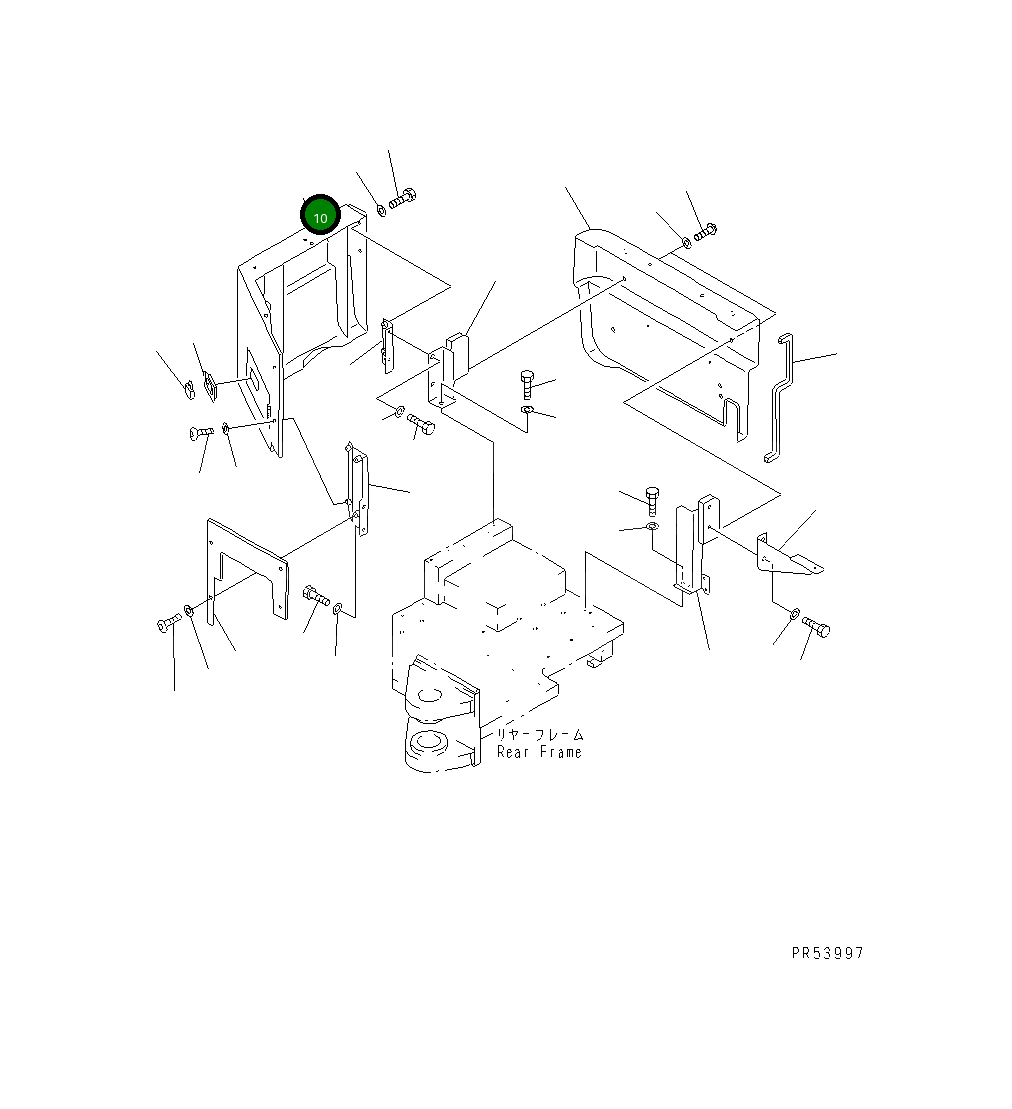 10

リヤーフレーム
Rear Frame

PR53997