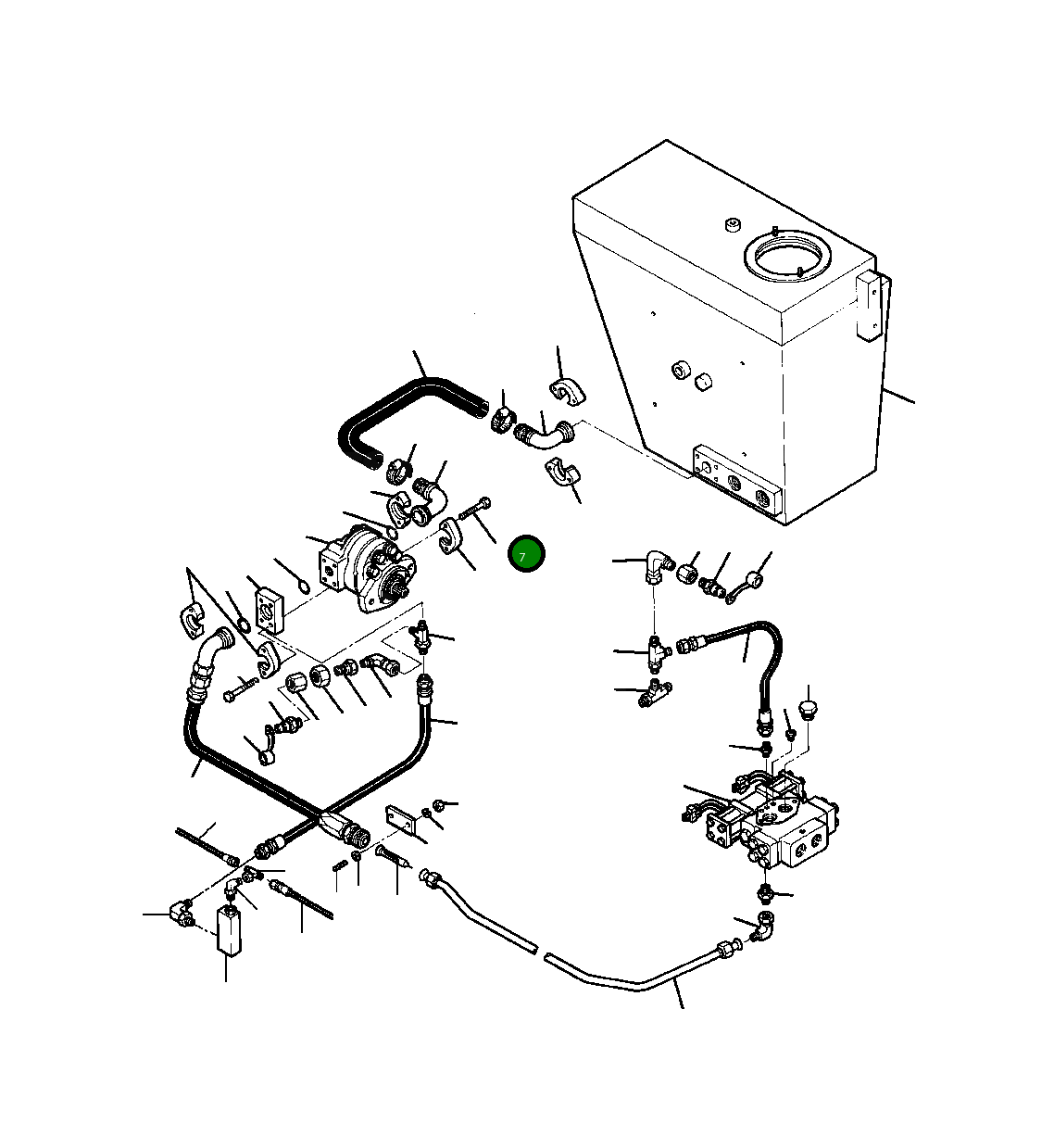 7