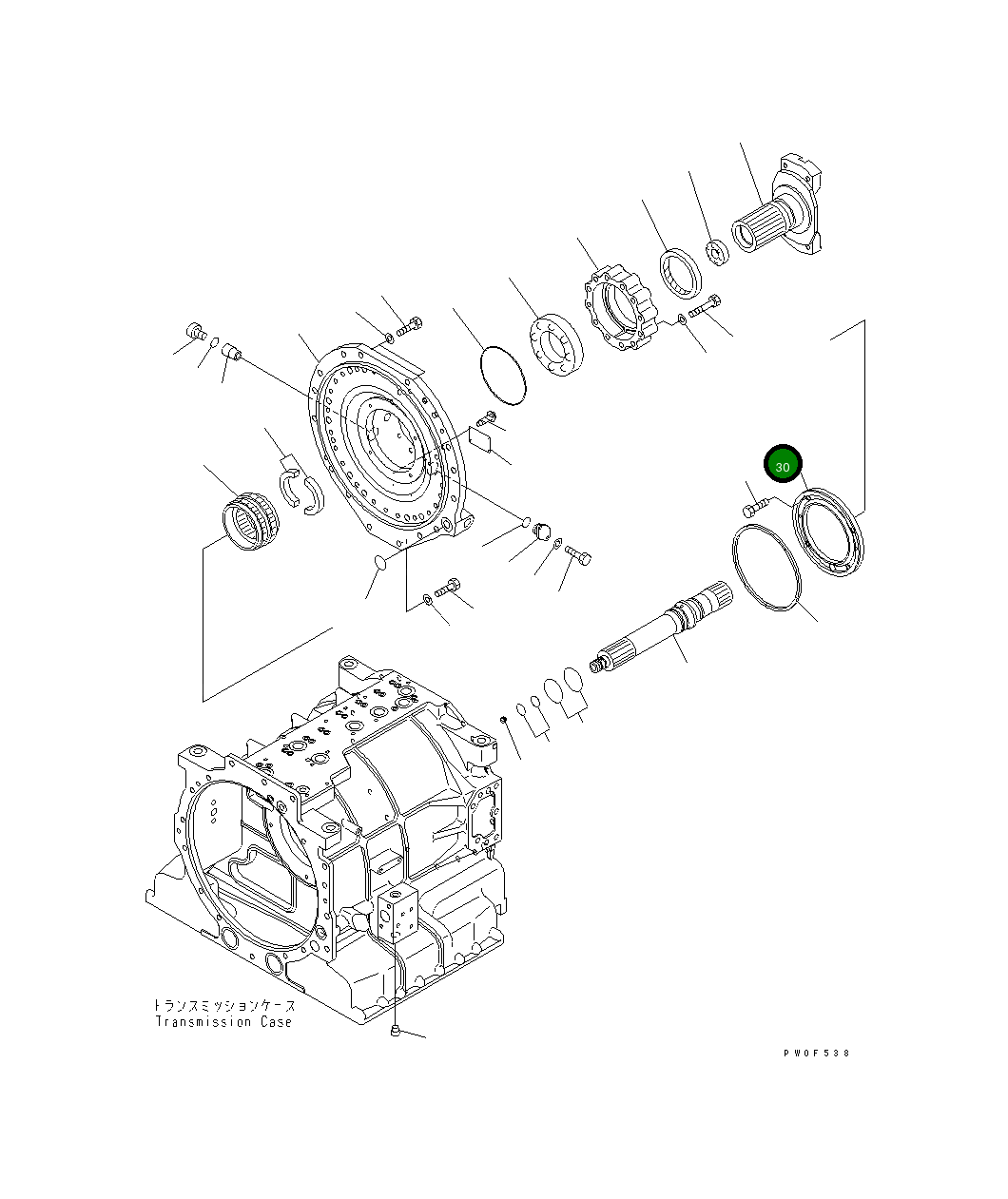 30

トランスミッションケース
Transmission Case

PW0F538