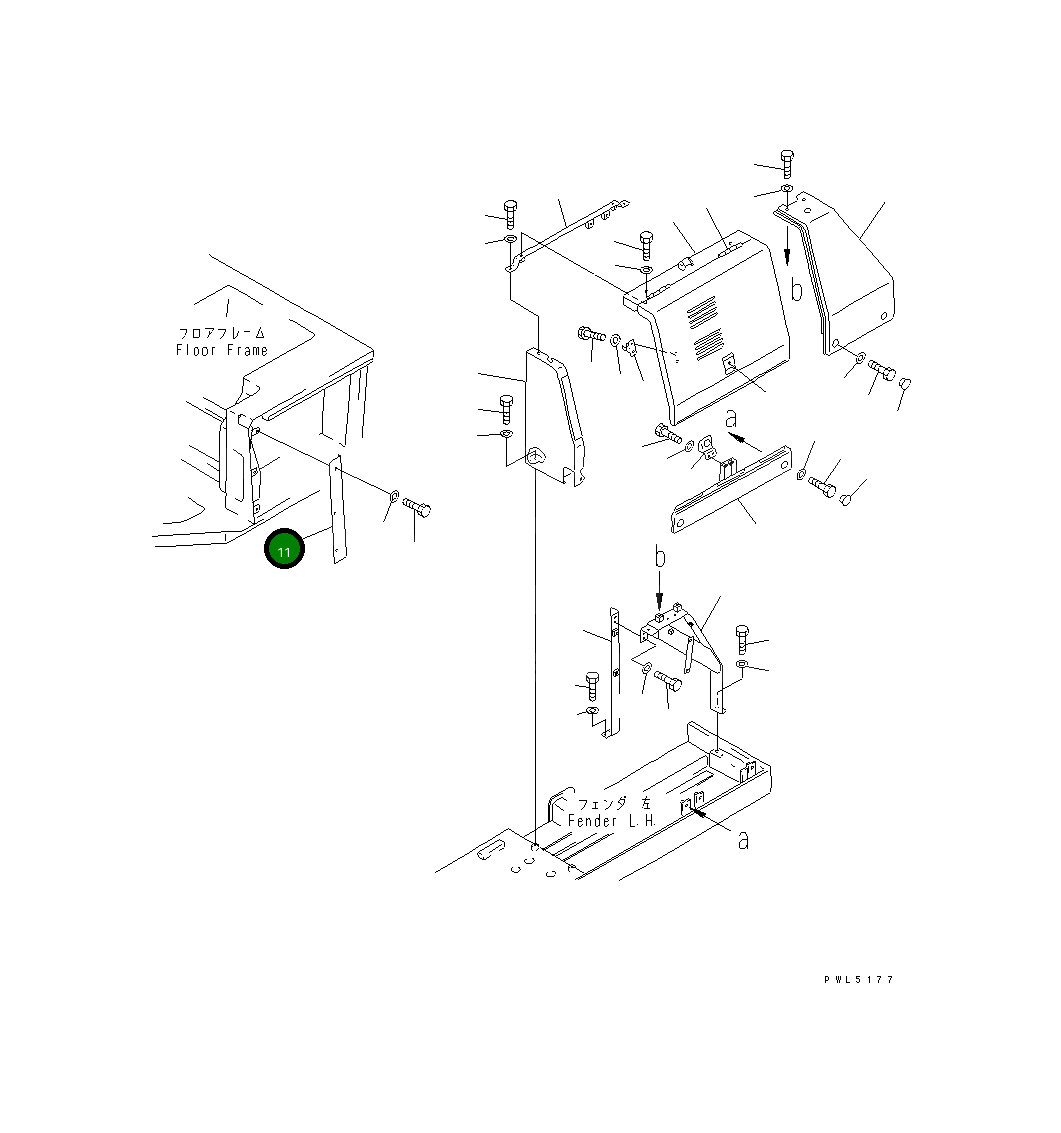 フロアフレーム
Floor Frame

11

b

a

b

フェンダ 左
Fender L.H.

a

PWL5177