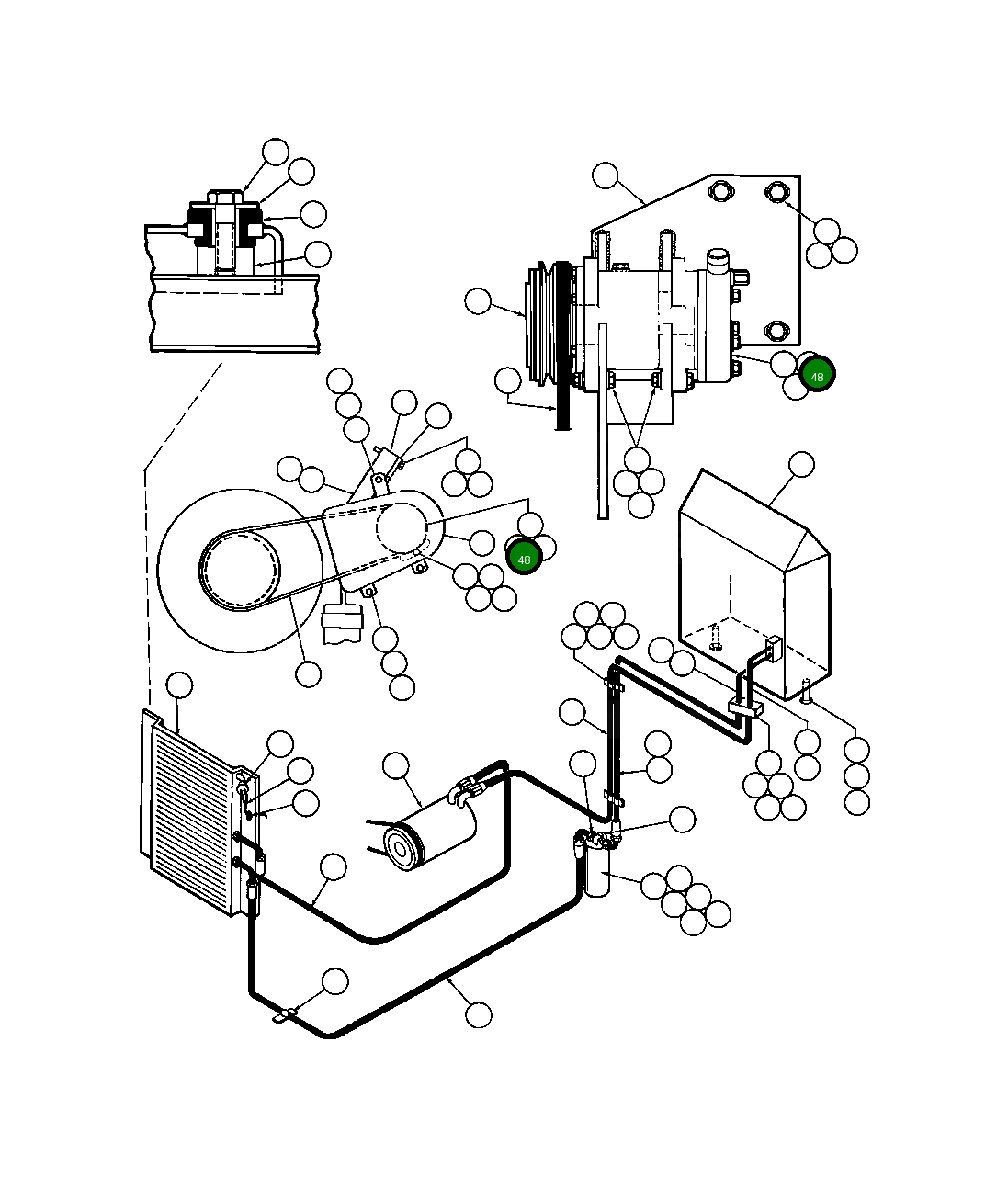 48

48