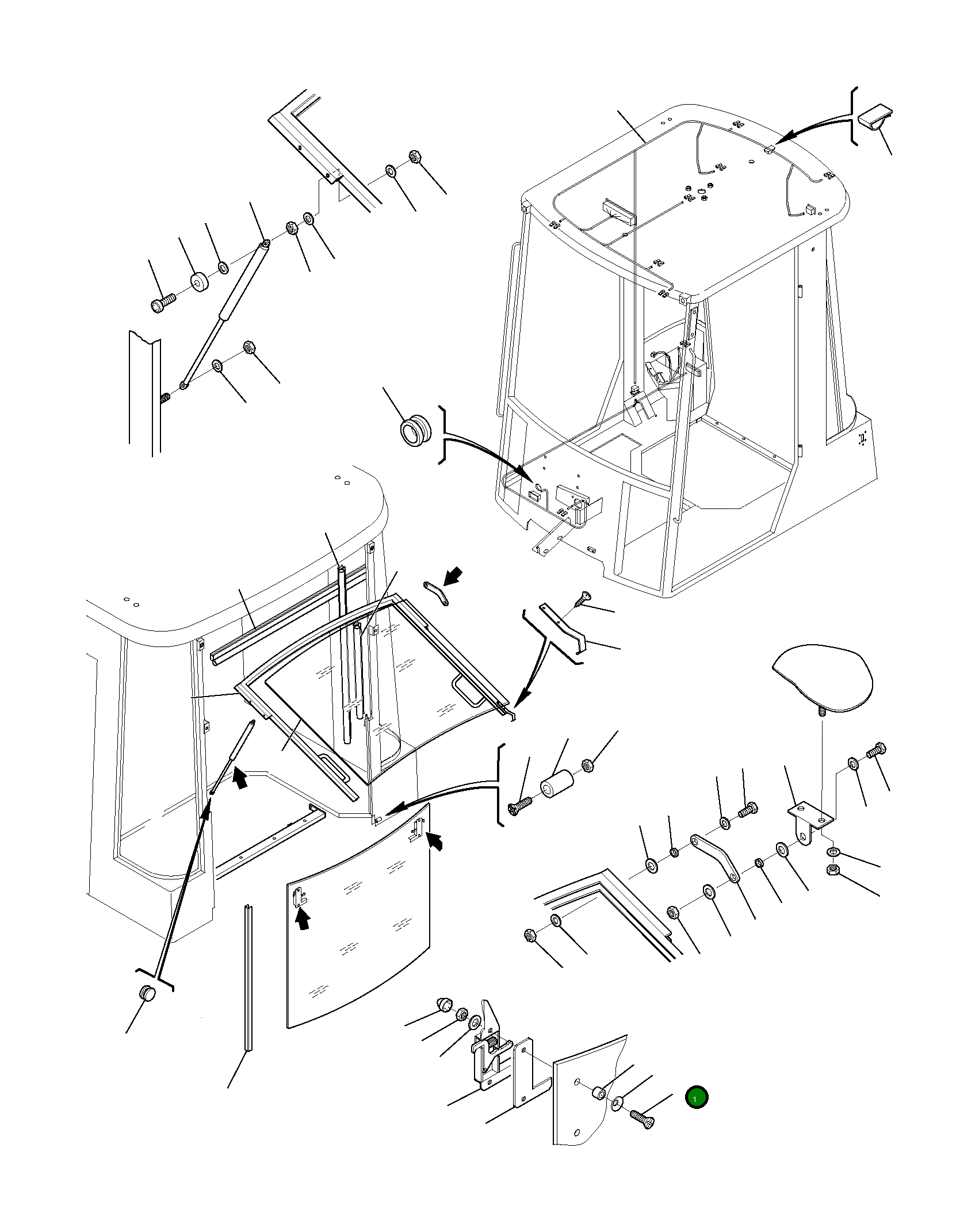 1