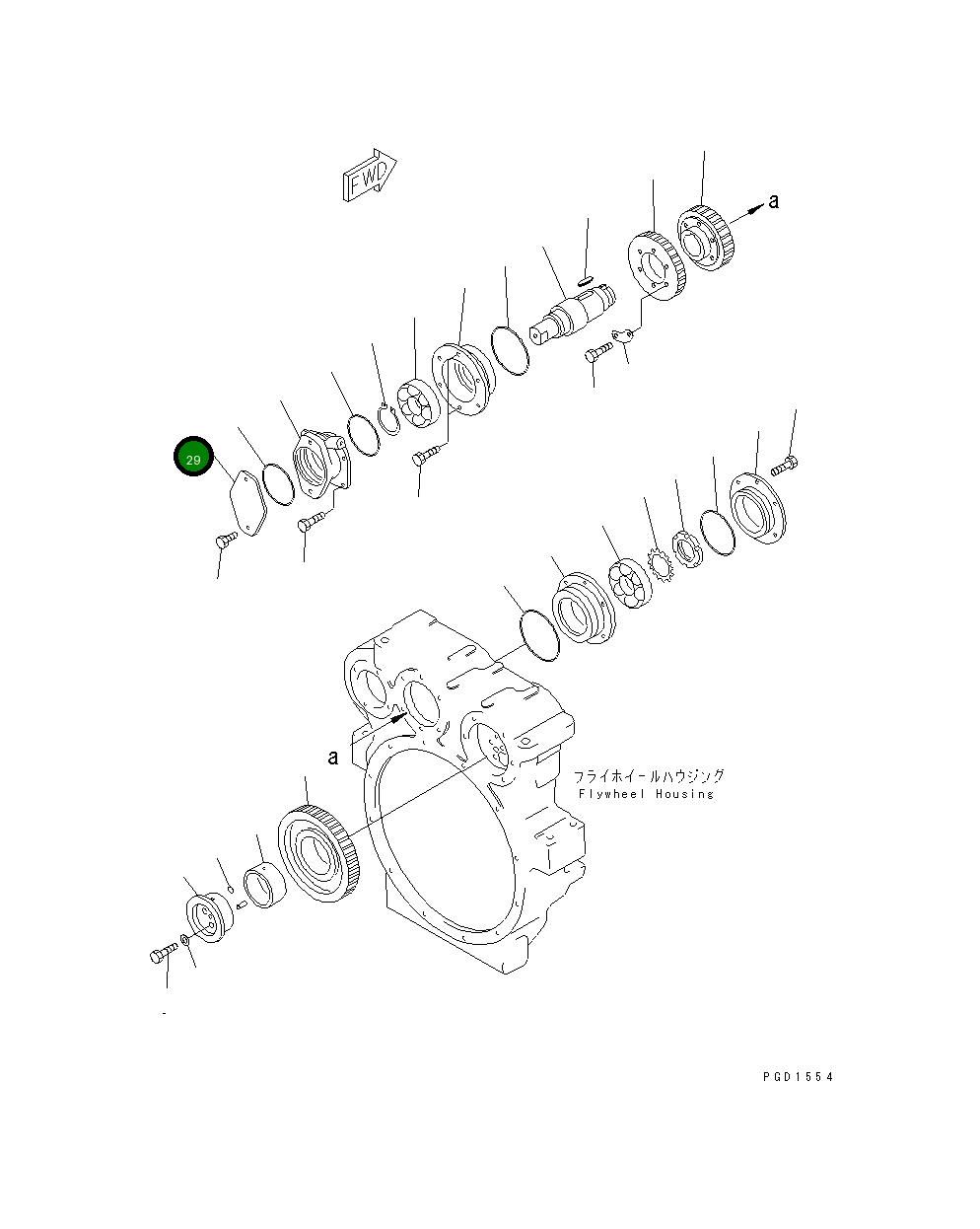 FWD

a

29

a

フライホイールハウジング
Flywheel Housing

PGD1554