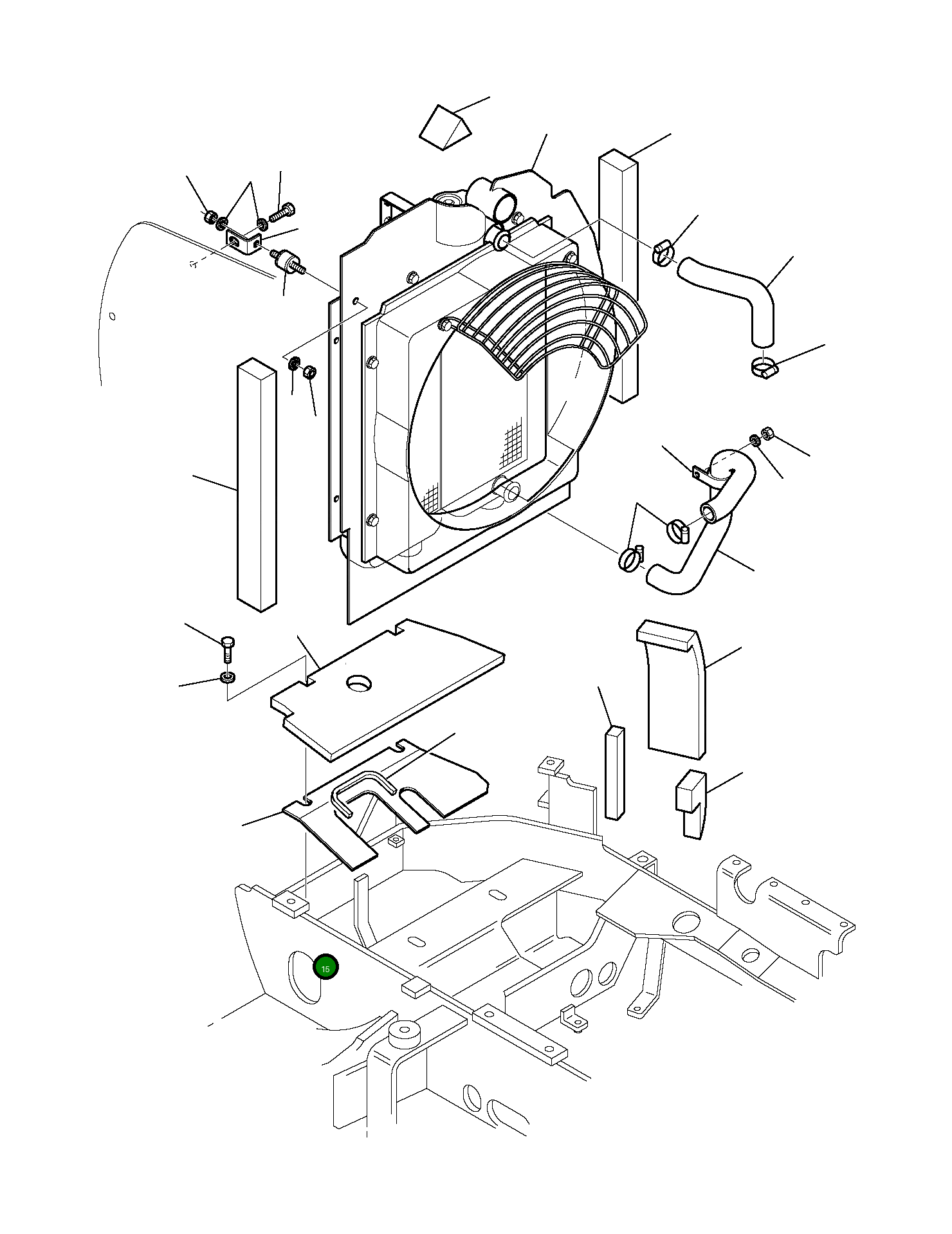 15